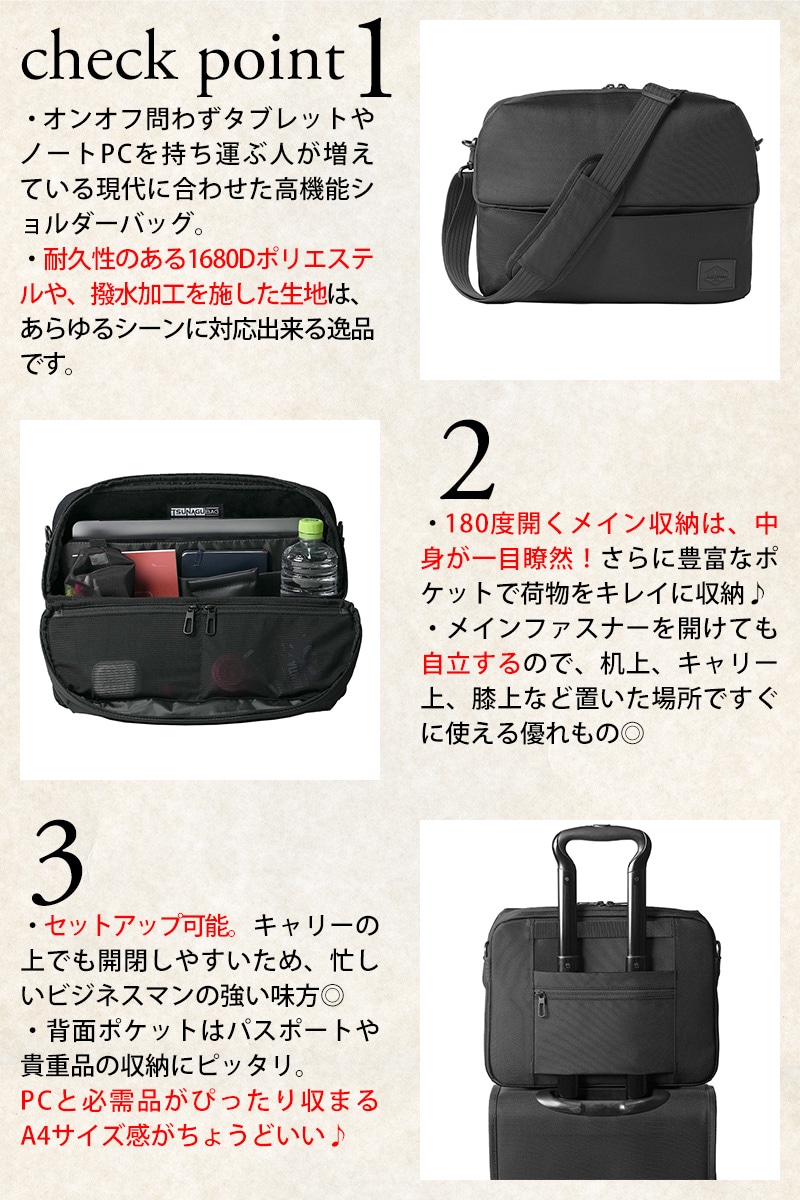 check point 1

・オンオフ問わずタブレットやノートPCを持ち運ぶ人が増えている現代に合わせた高機能ショルダーバッグ。
・耐久性のある1680Dポリエステルや、撥水加工を施した生地は、あらゆるシーンに対応出来る逸品です。

TSUNAGU BAG

2

・180度開くメイン収納は、中身が一目瞭然！さらに豊富なポケットで荷物をキレイに収納♪
・メインファスナーを開けても自立するので、机上、キャリー上、膝上など置いた場所ですぐに使える優れもの◎

3

・セットアップ可能。キャリーの上でも開閉しやすいため、忙しいビジネスマンの強い味方◎
・背面ポケットはパスポートや貴重品の収納にピッタリ。
PCと必需品がぴったり収まるA4サイズ感がちょうどいい♪