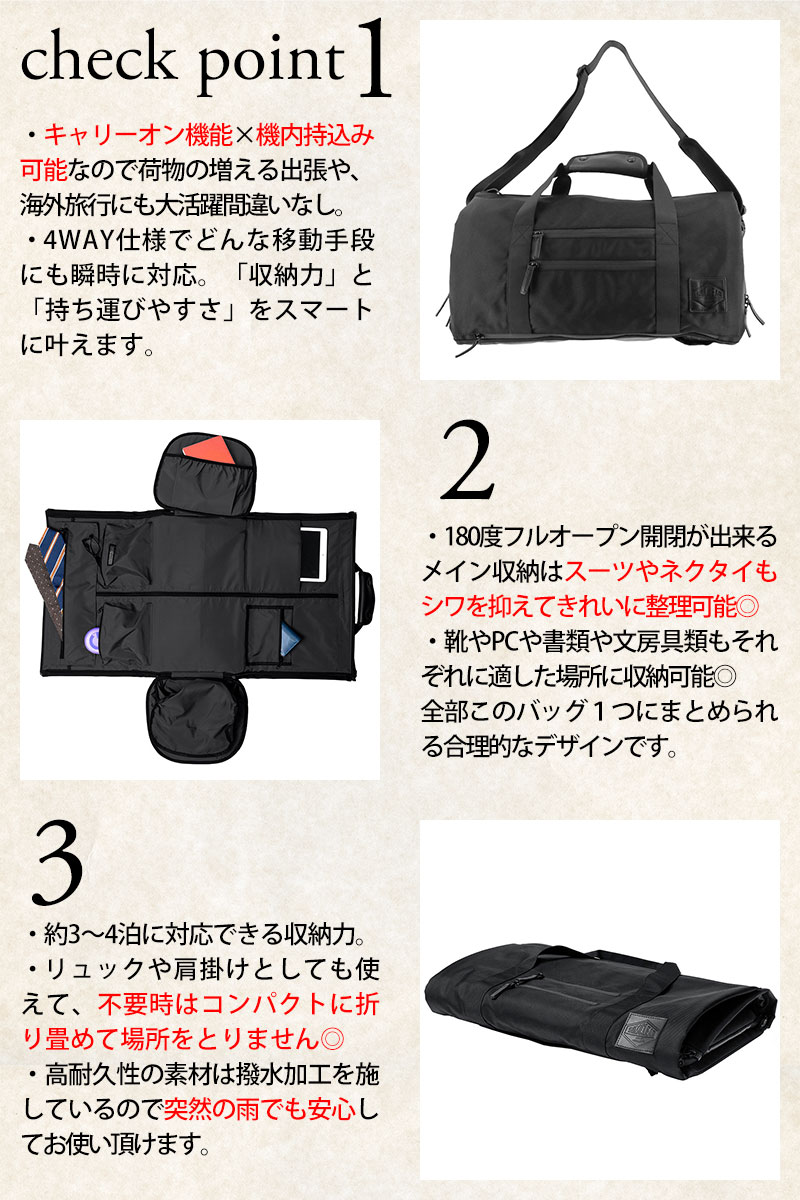 check point 1

・キャリーオン機能×機内持込み可能なので荷物の増える出張や、海外旅行にも大活躍間違いなし。
・4WAY仕様でどんな移動手段にも瞬時に対応。「収納力」と「持ち運びやすさ」をスマートに叶えます。

2

・180度フルオープン開閉が出来るメイン収納はスーツやネクタイもシワを抑えてきれいに整理可能◎
・靴やPCや書類や文房具類もそれぞれに適した場所に収納可能◎
全部このバッグ１つにまとめられる合理的なデザインです。

3

・約3～4泊に対応できる収納力。
・リュックや肩掛けとしても使えて、不要時はコンパクトに折り畳めて場所をとりません◎
・高耐久性の素材は撥水加工を施しているので突然の雨でも安心してお使い頂けます。