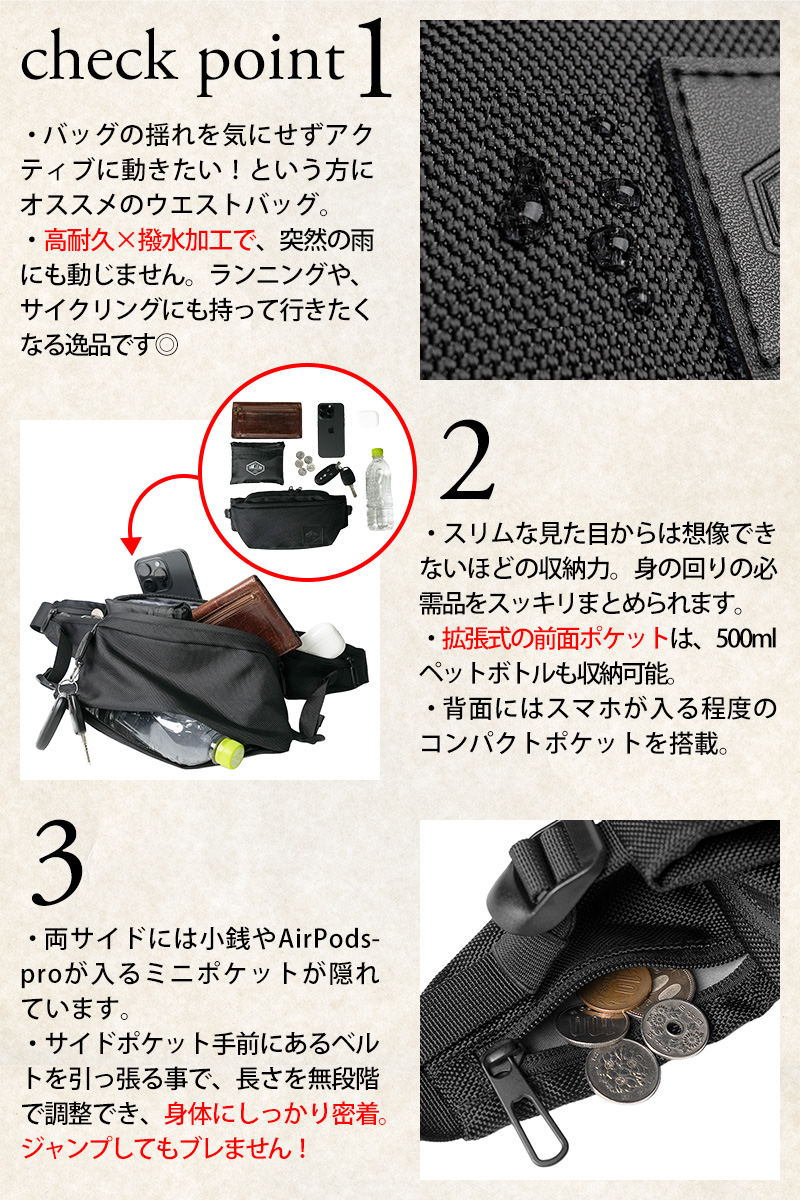 check point 1

・バッグの揺れを気にせずアクティブに動きたい！という方にオススメのウエストバッグ。
・高耐久×撥水加工で、突然の雨にも動じません。ランニングや、サイクリングにも持って行きたくなる逸品です◎

2

・スリムな見た目からは想像できないほどの収納力。身の回りの必需品をスッキリまとめられます。
・拡張式の前面ポケットは、500mlペットボトルも収納可能。
・背面にはスマホが入る程度のコンパクトポケットを搭載。

3

・両サイドには小銭やAirPods-proが入るミニポケットが隠れています。
・サイドポケット手前にあるベルトを引っ張る事で、長さを無段階で調整でき、身体にしっかり密着。ジャンプしてもブレません！