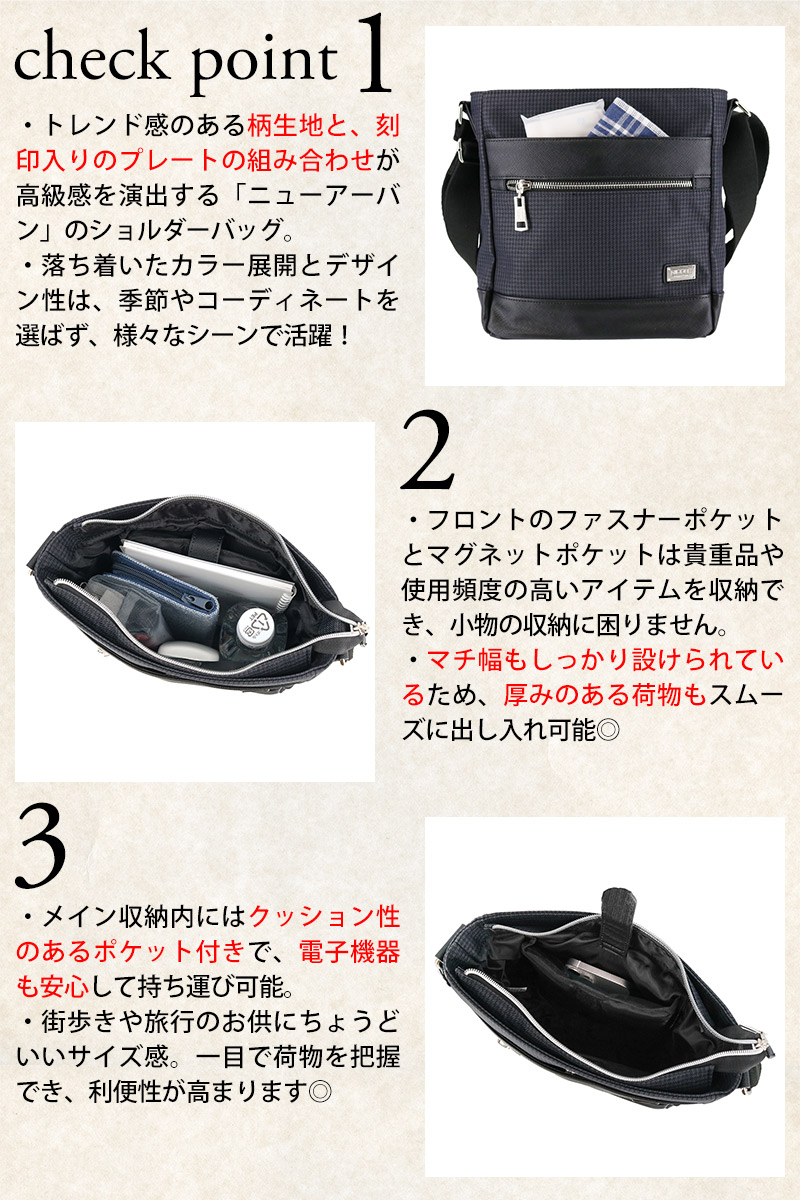 check point 1

・トレンド感のある柄生地と、刻印入りのプレートの組み合わせが高級感を演出する「ニューアーバン」のショルダーバッグ。
・落ち着いたカラー展開とデザイン性は、季節やコーディネートを選ばず、様々なシーンで活躍！

2

・フロントのファスナーポケットとマグネットポケットは貴重品や使用頻度の高いアイテムを収納でき、小物の収納に困りません。
・マチ幅もしっかり設けられているため、厚みのある荷物もスムーズに出し入れ可能◎

3

・メイン収納内にはクッション性のあるポケット付きで、電子機器も安心して持ち運び可能。
・街歩きや旅行のお供にちょうどいいサイズ感。一目で荷物を把握でき、利便性が高まります◎