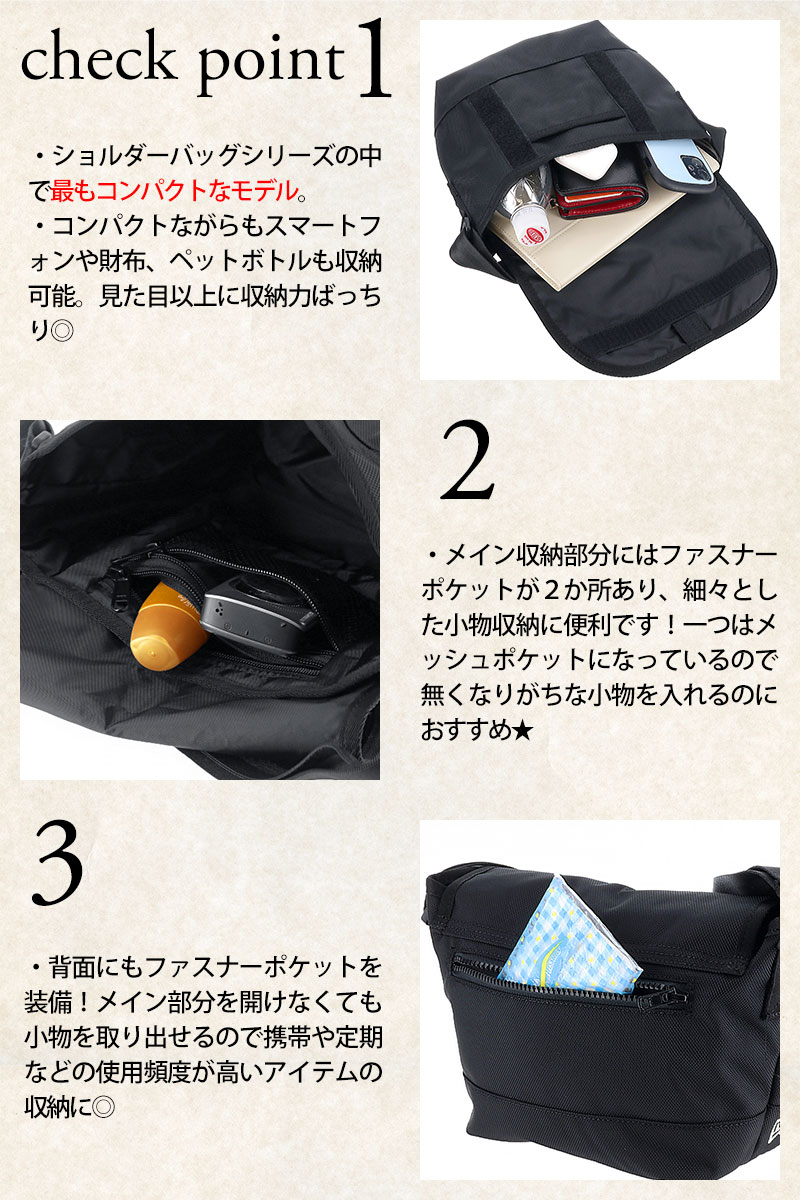 check point 1

・ショルダーバッグシリーズの中で最もコンパクトなモデル。
・コンパクトながらもスマートフォンや財布、ペットボトルも収納可能。見た目以上に収納力ばっちり◎

2

・メイン収納部分にはファスナーポケットが２か所あり、細々とした小物収納に便利です！一つはメッシュポケットになっているので無くなりがちな小物を入れるのにおすすめ★

3

・背面にもファスナーポケットを装備！メイン部分を開けなくても小物を取り出せるので携帯や定期などの使用頻度が高いアイテムの収納に◎