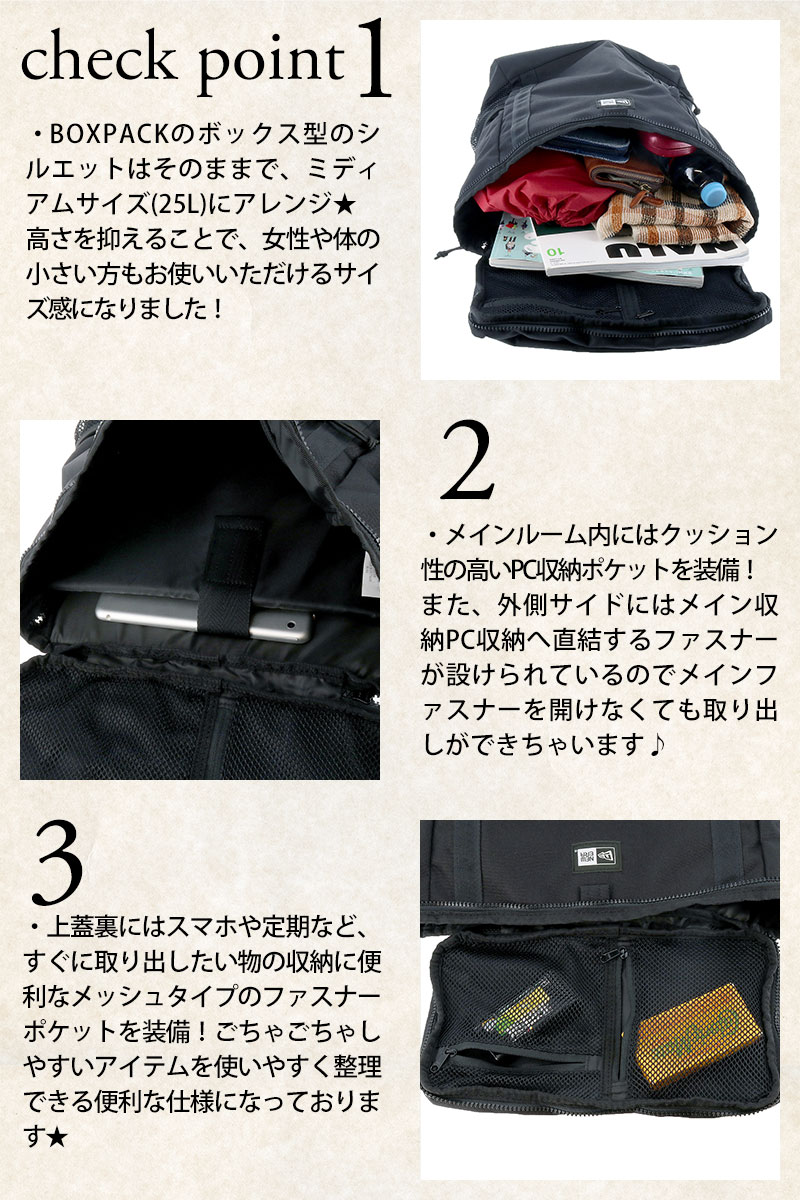 check point 1

・BOXPACKのボックス型のシルエットはそのままで、ミディアムサイズ(25L)にアレンジ★
高さを抑えることで、女性や体の小さい方もお使いいただけるサイズ感になりました！

2

・メインルーム内にはクッション性の高いPC収納ポケットを装備！
また、外側サイドにはメイン収納PC収納へ直結するファスナーが設けられているのでメインファスナーを開けなくても取り出しができちゃいます♪

3

・上蓋裏にはスマホや定期など、すぐに取り出したい物の収納に便利なメッシュタイプのファスナーポケットを装備！ごちゃごちゃしやすいアイテムを使いやすく整理できる便利な仕様になっております★