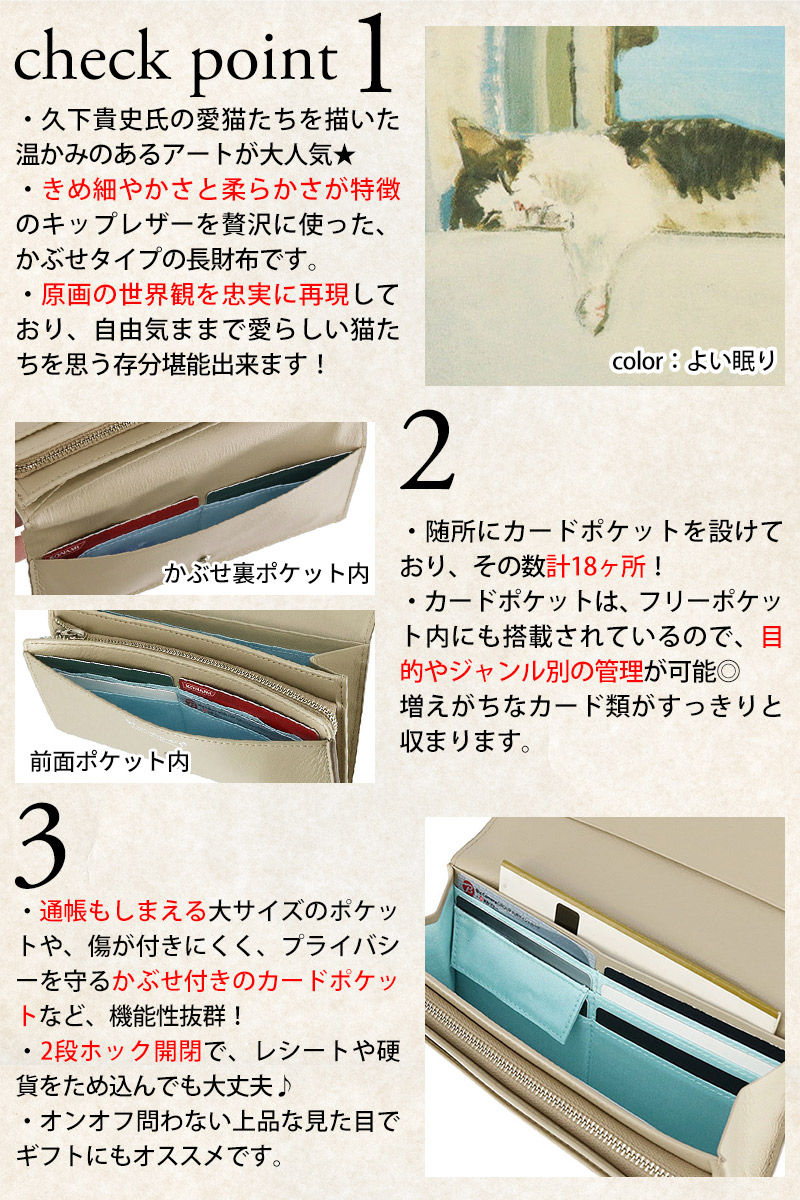 check point 1

・久下貴史氏の愛猫たちを描いた温かみのあるアートが大人気★
・きめ細やかさと柔らかさが特徴のキップレザーを贅沢に使った、かぶせタイプの長財布です。
・原画の世界観を忠実に再現しており、自由気ままで愛らしい猫たちを思う存分堪能出来ます！

color：よい眠り

かぶせ裏ポケット内

前面ポケット内

2

・随所にカードポケットを設けており、その数計18ヶ所！
・カードポケットは、フリーポケット内にも搭載されているので、目的やジャンル別の管理が可能◎
増えがちなカード類がすっきりと収まります。

3

・通帳もしまえる大サイズのポケットや、傷が付きにくく、プライバシーを守るかぶせ付きのカードポケットなど、機能性抜群！
・2段ホック開閉で、レシートや硬貨をため込んでも大丈夫♪
・オンオフ問わない上品な見た目でギフトにもオススメです。