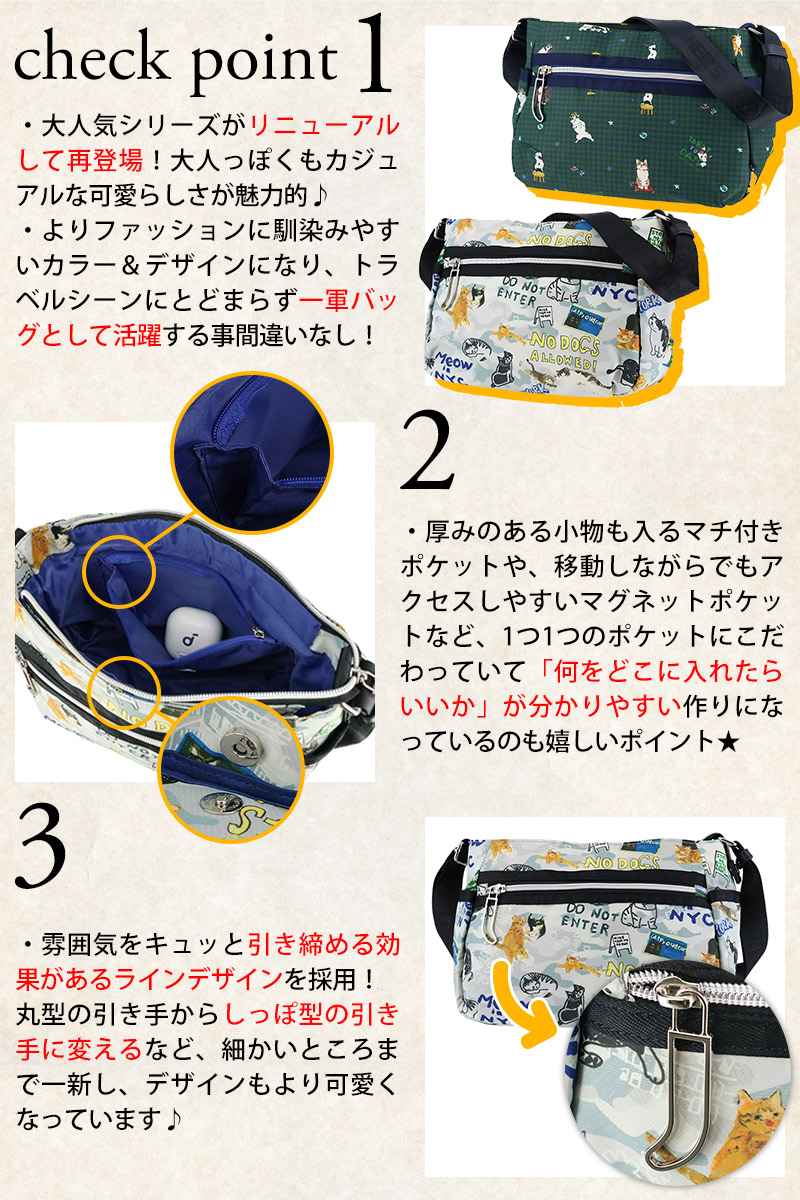 check point 1

・大人気シリーズがリニューアルして再登場！大人っぽくもカジュアルな可愛らしさが魅力的♪
・よりファッションに馴染みやすいカラー＆デザインになり、トラベルシーンにとどまらず一軍バッグとして活躍する事間違いなし！

NO DOGS
DO NOT ENTER
NYC
NO DOGS ALLOWED!
Meow is NYC

2

・厚みのある小物も入るマチ付きポケットや、移動しながらでもアクセスしやすいマグネットポケットなど、1つ1つのポケットにこだわっていて「何をどこに入れたらいいか」が分かりやすい作りになっているのも嬉しいポイント★

3

・雰囲気をキュッと引き締める効果があるラインデザインを採用！丸型の引き手からしっぽ型の引き手に変えるなど、細かいところまで一新し、デザインもより可愛くなっています♪

NO DOGS
DO NOT ENTER
NYC