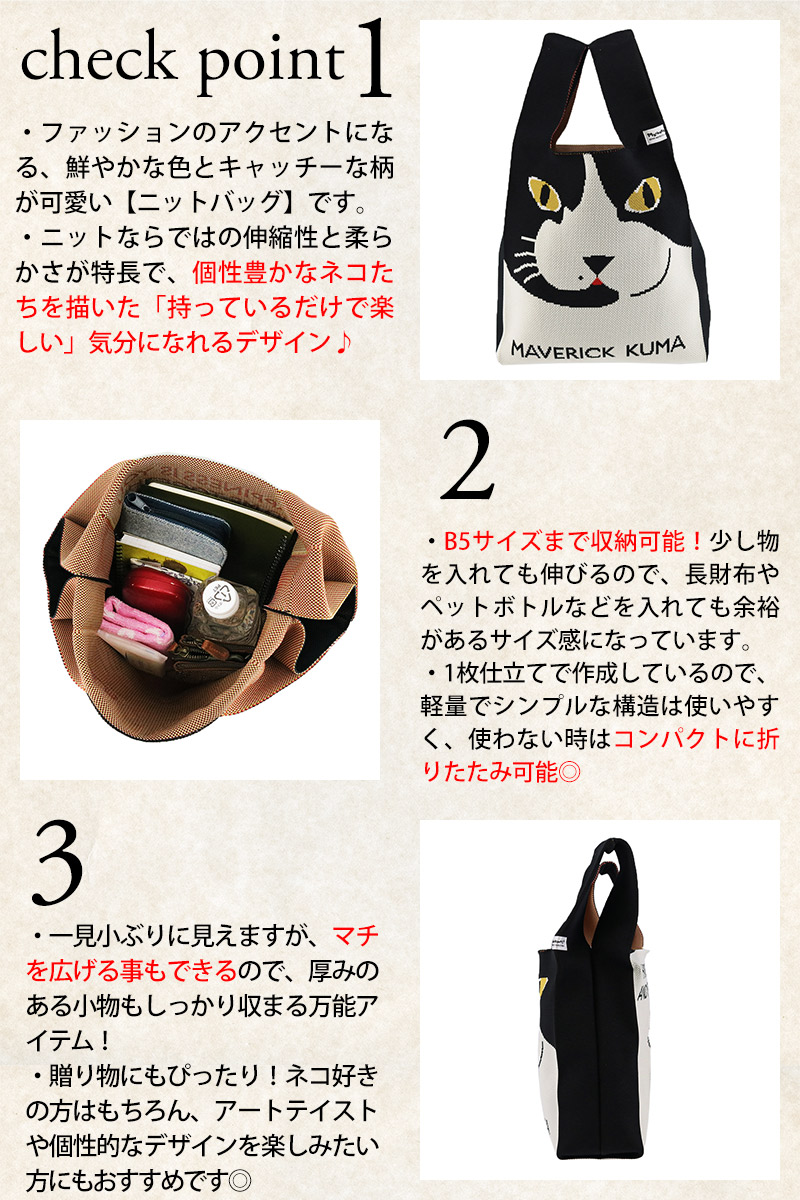 check point 1

・ファッションのアクセントになる、鮮やかな色とキャッチーな柄が可愛い【ニットバッグ】です。
・ニットならではの伸縮性と柔らかさが特長で、個性豊かなネコたちを描いた「持っているだけで楽しい」気分になれるデザイン♪

MAVERICK KUMA

2

・B5サイズまで収納可能！少し物を入れても伸びるので、長財布やペットボトルなどを入れても余裕があるサイズ感になっています。
・1枚仕立てで作成しているので、軽量でシンプルな構造は使いやすく、使わない時はコンパクトに折りたたみ可能◎

3

・一見小ぶりに見えますが、マチを広げる事もできるので、厚みのある小物もしっかり収まる万能アイテム！
・贈り物にもぴったり！ネコ好きの方はもちろん、アートテイストや個性的なデザインを楽しみたい方にもおすすめです◎