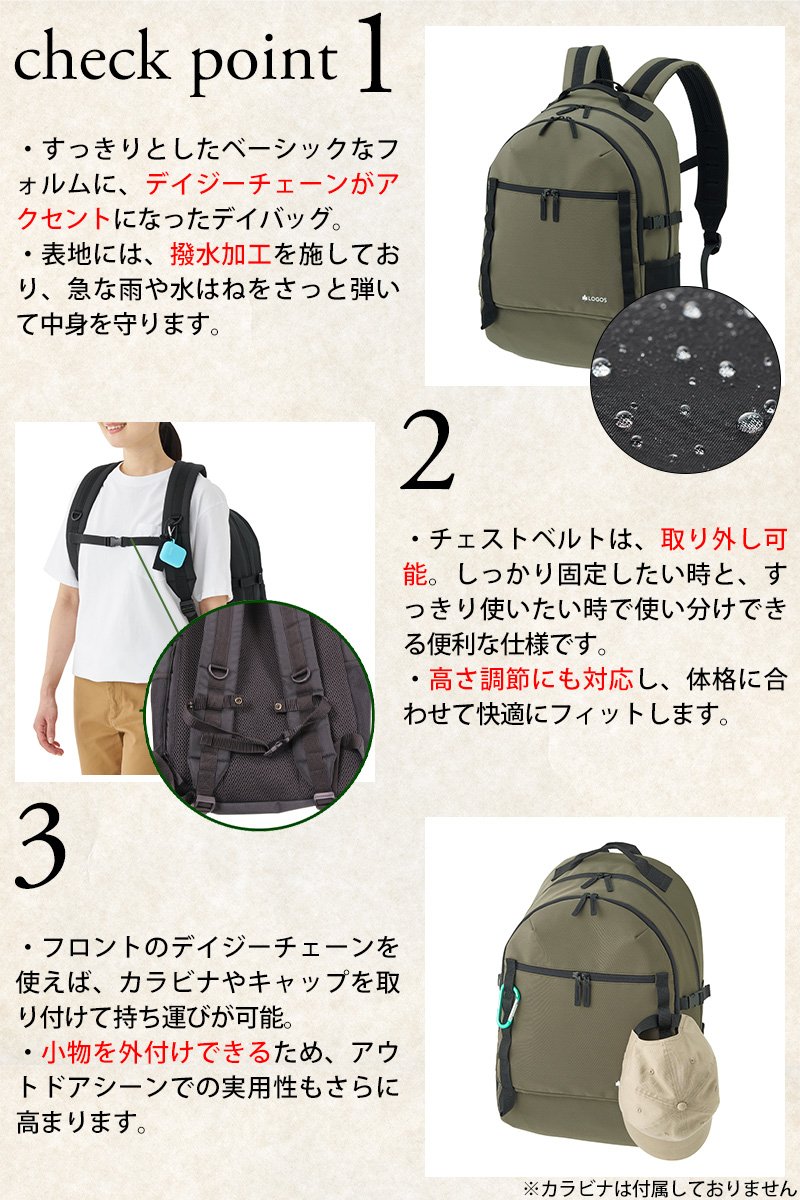 check point 1

・すっきりとしたベーシックなフォルムに、デイジーチェーンがアクセントになったデイバッグ。
・表地には、撥水加工を施しており、急な雨や水はねをさっと弾いて中身を守ります。

LOGOS

2

・チェストベルトは、取り外し可能。しっかり固定したい時と、すっきり使いたい時で使い分けできる便利な仕様です。
・高さ調節にも対応し、体格に合わせて快適にフィットします。

3

・フロントのデイジーチェーンを使えば、カラビナやキャップを取り付けて持ち運びが可能。
・小物を外付けできるため、アウトドアシーンでの実用性もさらに高まります。

※カラビナは付属しておりません