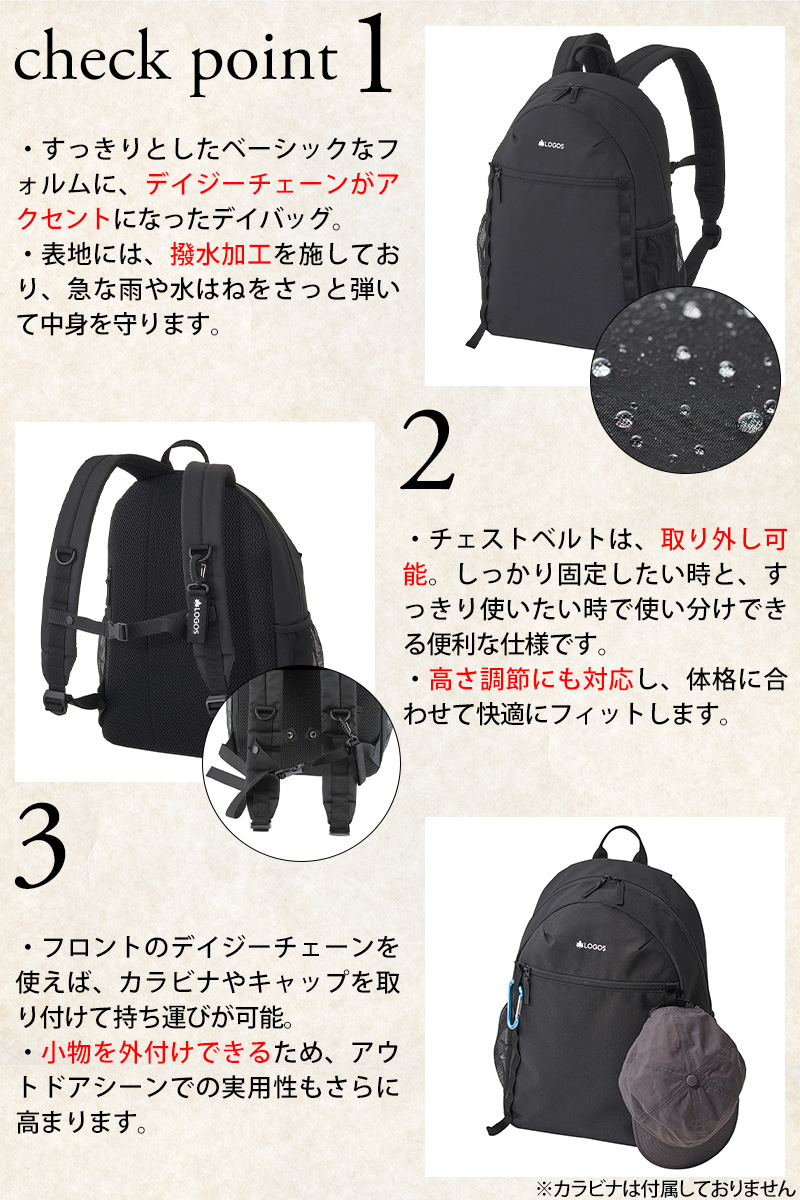 check point 1

・すっきりとしたベーシックなフォルムに、デイジーチェーンがアクセントになったデイバッグ。
・表地には、撥水加工を施しており、急な雨や水はねをさっと弾いて中身を守ります。

LOGOS

2

・チェストベルトは、取り外し可能。しっかり固定したい時と、すっきり使いたい時で使い分けできる便利な仕様です。
・高さ調節にも対応し、体格に合わせて快適にフィットします。

LOGOS

3

・フロントのデイジーチェーンを使えば、カラビナやキャップを取り付けて持ち運びが可能。
・小物を外付けできるため、アウトドアシーンでの実用性もさらに高まります。

LOGOS

※カラビナは付属しておりません