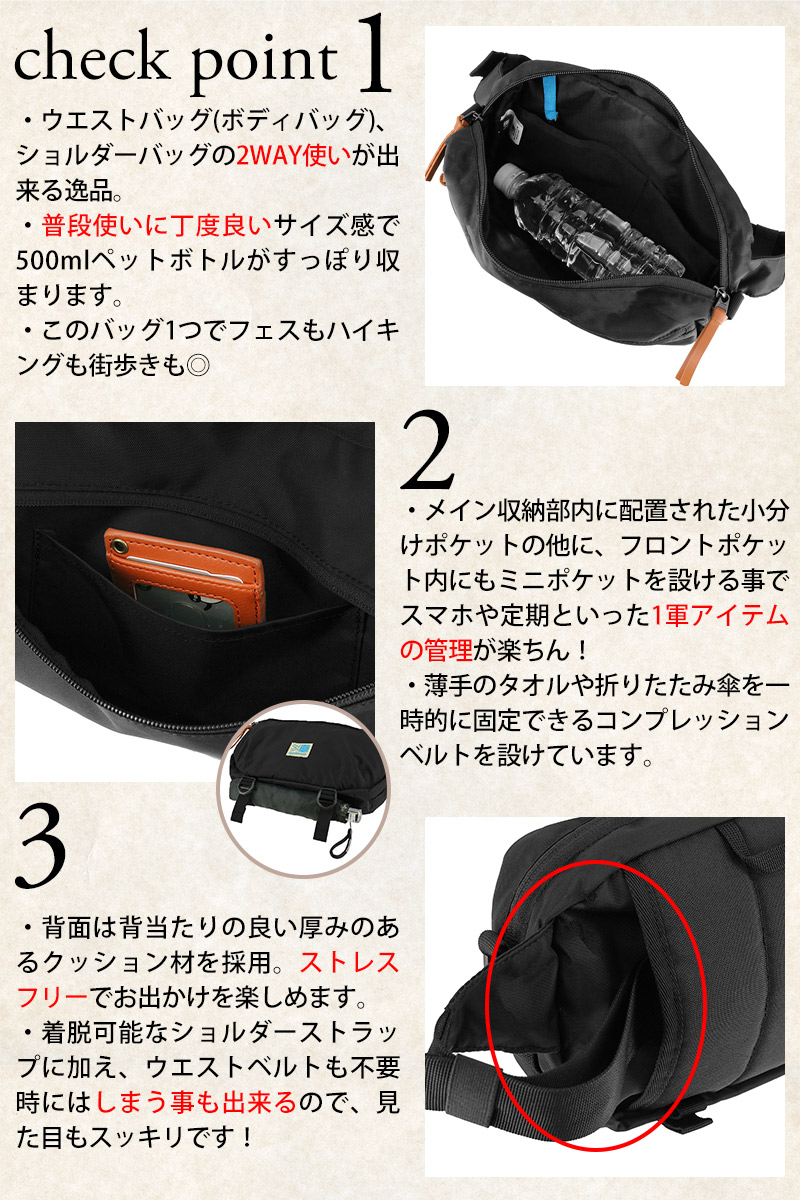 check point 1

・ウエストバッグ(ボディバッグ)、ショルダーバッグの2WAY使いが出来る逸品。
・普段使いに丁度良いサイズ感で500mlペットボトルがすっぽり収まります。
・このバッグ1つでフェスもハイキングも街歩きも◎

2

・メイン収納部内に配置された小分けポケットの他に、フロントポケット内にもミニポケットを設ける事でスマホや定期といった1軍アイテムの管理が楽ちん！
・薄手のタオルや折りたたみ傘を一時的に固定できるコンプレッションベルトを設けています。

3

・背面は背当たりの良い厚みのあるクッション材を採用。ストレスフリーでお出かけを楽しめます。
・着脱可能なショルダーストラップに加え、ウエストベルトも不要時にはしまう事も出来るので、見た目もスッキリです！