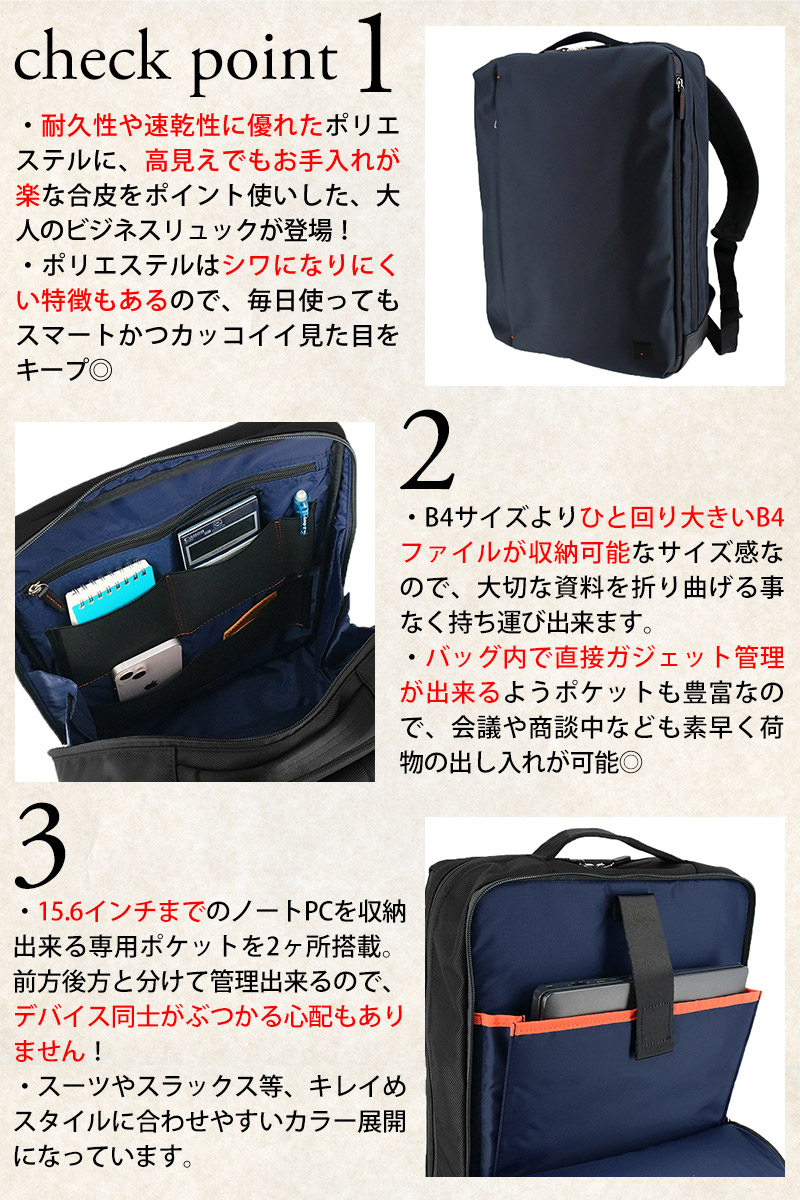 check point 1

・耐久性や速乾性に優れたポリエステルに、高見えでもお手入れが楽な合皮をポイント使いした、大人のビジネスリュックが登場！
・ポリエステルはシワになりにくい特徴もあるので、毎日使ってもスマートかつカッコイイ見た目をキープ◎

2

・B4サイズよりひと回り大きいB4ファイルが収納可能なサイズ感なので、大切な資料を折り曲げる事なく持ち運び出来ます。
・バッグ内で直接ガジェット管理が出来るようポケットも豊富なので、会議や商談中なども素早く荷物の出し入れが可能◎

3

・15.6インチまでのノートPCを収納出来る専用ポケットを2ヶ所搭載。前方後方と分けて管理出来るので、デバイス同士がぶつかる心配もありません！
・スーツやスラックス等、キレイめスタイルに合わせやすいカラー展開になっています。