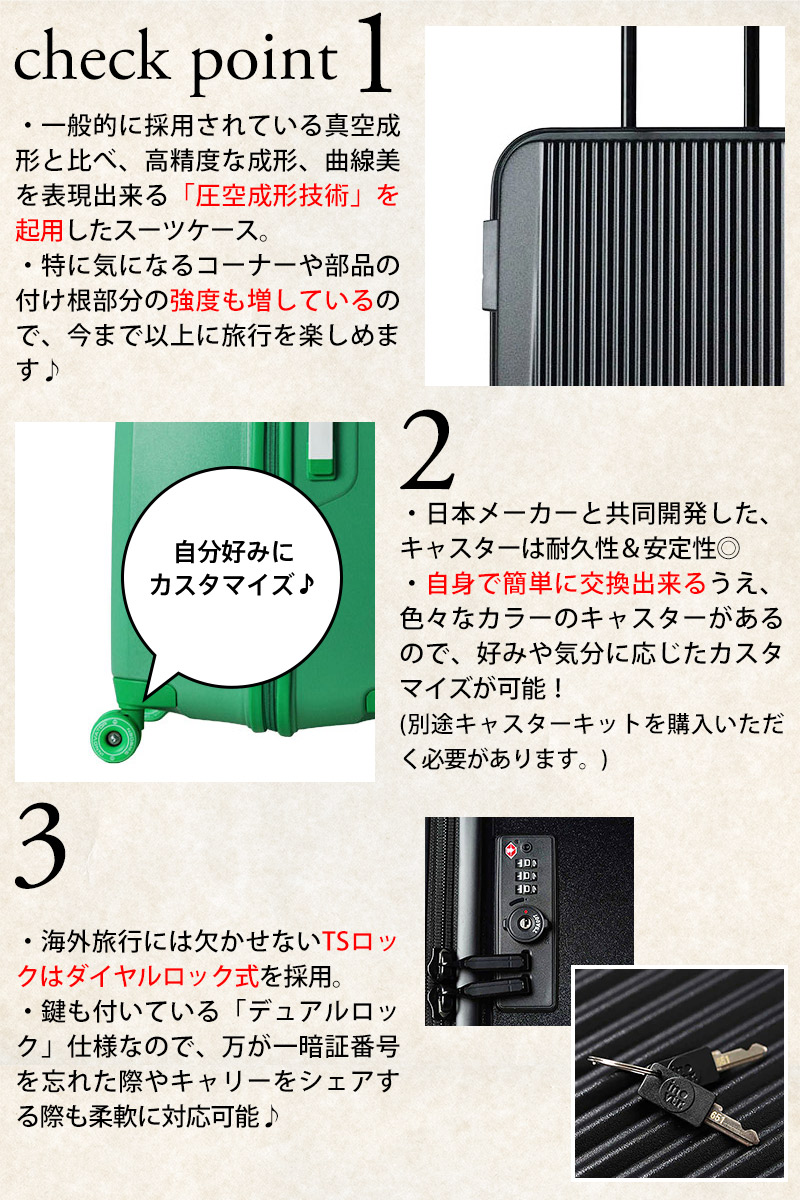 check point 1

・一般的に採用されている真空成形と比べ、高精度な成形、曲線美を表現出来る「圧空成形技術」を起用したスーツケース。
・特に気になるコーナーや部品の付け根部分の強度も増しているので、今まで以上に旅行を楽しめます♪

自分好みにカスタマイズ♪

2

・日本メーカーと共同開発した、キャスターは耐久性＆安定性◎
・自身で簡単に交換出来るうえ、色々なカラーのキャスターがあるので、好みや気分に応じたカスタマイズが可能！
(別途キャスターキットを購入いただく必要があります。)

3

・海外旅行には欠かせないTSロックはダイヤルロック式を採用。
・鍵も付いている「デュアルロック」仕様なので、万が一暗証番号を忘れた際やキャリーをシェアする際も柔軟に対応可能♪