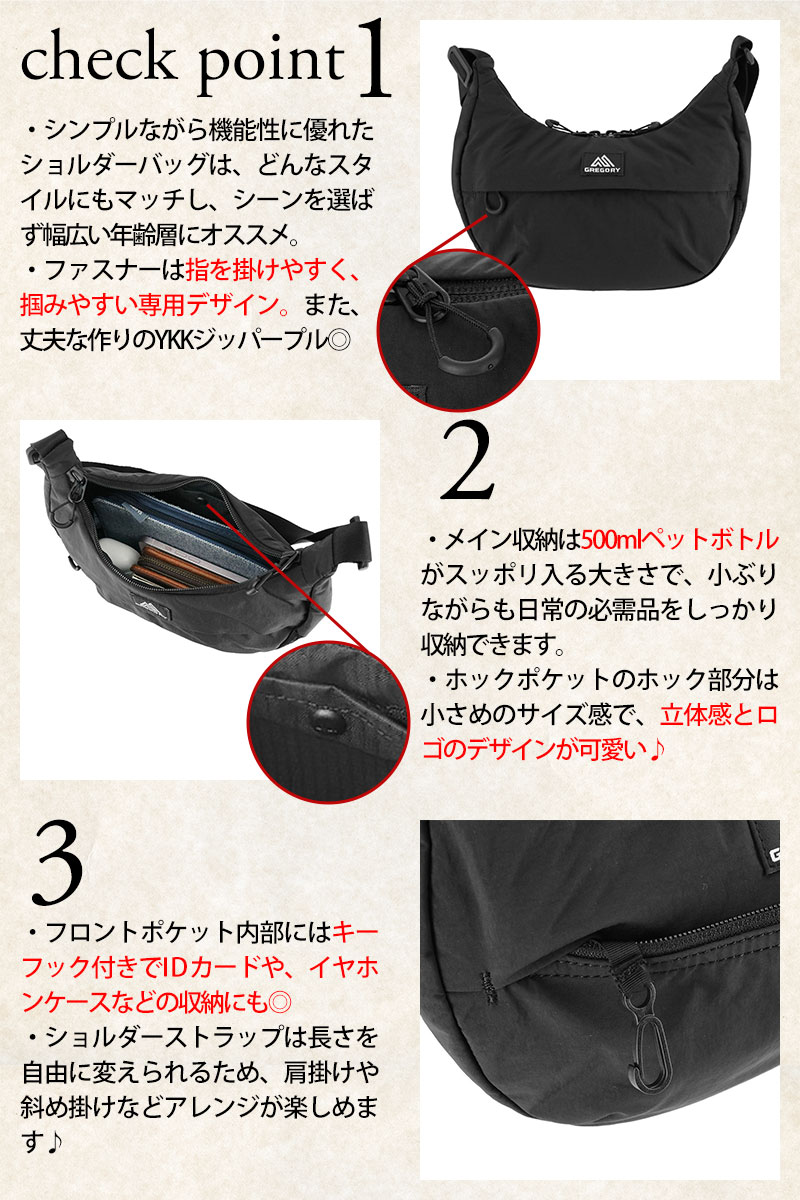 check point 1

・シンプルながら機能性に優れたショルダーバッグは、どんなスタイルにもマッチし、シーンを選ばず幅広い年齢層にオススメ。
・ファスナーは指を掛けやすく、掴みやすい専用デザイン。また、丈夫な作りのYKKジッパープル◎

GREGORY

2

・メイン収納は500mlペットボトルがスッポリ入る大きさで、小ぶりながらも日常の必需品をしっかり収納できます。
・ホックポケットのホック部分は小さめのサイズ感で、立体感とロゴのデザインが可愛い♪

3

・フロントポケット内部にはキーフック付きでIDカードや、イヤホンケースなどの収納にも◎
・ショルダーストラップは長さを自由に変えられるため、肩掛けや斜め掛けなどアレンジが楽しめます♪