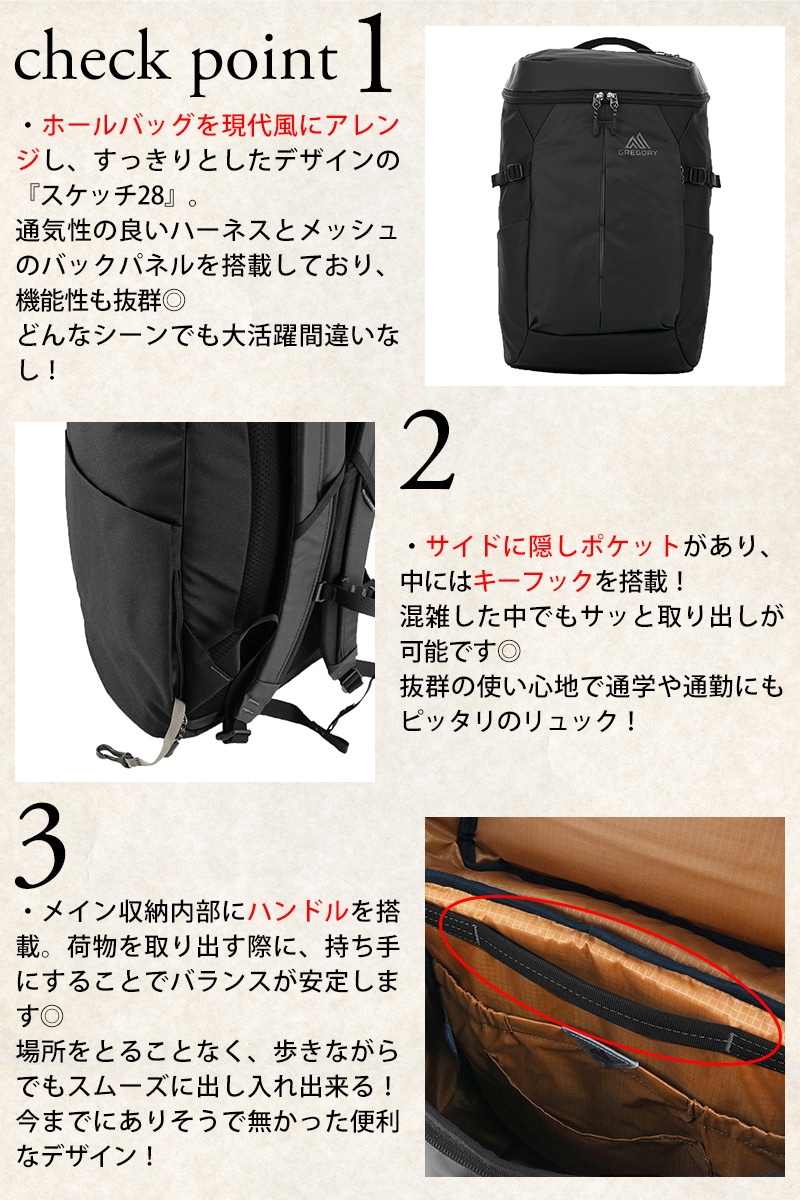 check point 1

・ホールバッグを現代風にアレンジし、すっきりとしたデザインの『スケッチ28』。
通気性の良いハーネスとメッシュのバックパネルを搭載しており、機能性も抜群◎
どんなシーンでも大活躍間違いなし！

GREGORY

2

・サイドに隠しポケットがあり、中にはキーフックを搭載！
混雑した中でもサッと取り出しが可能です◎
抜群の使い心地で通学や通勤にもピッタリのリュック！

3

・メイン収納内部にハンドルを搭載。荷物を取り出す際に、持ち手にすることでバランスが安定します◎
場所をとることなく、歩きながらでもスムーズに出し入れ出来る！
今までにありそうで無かった便利なデザイン！