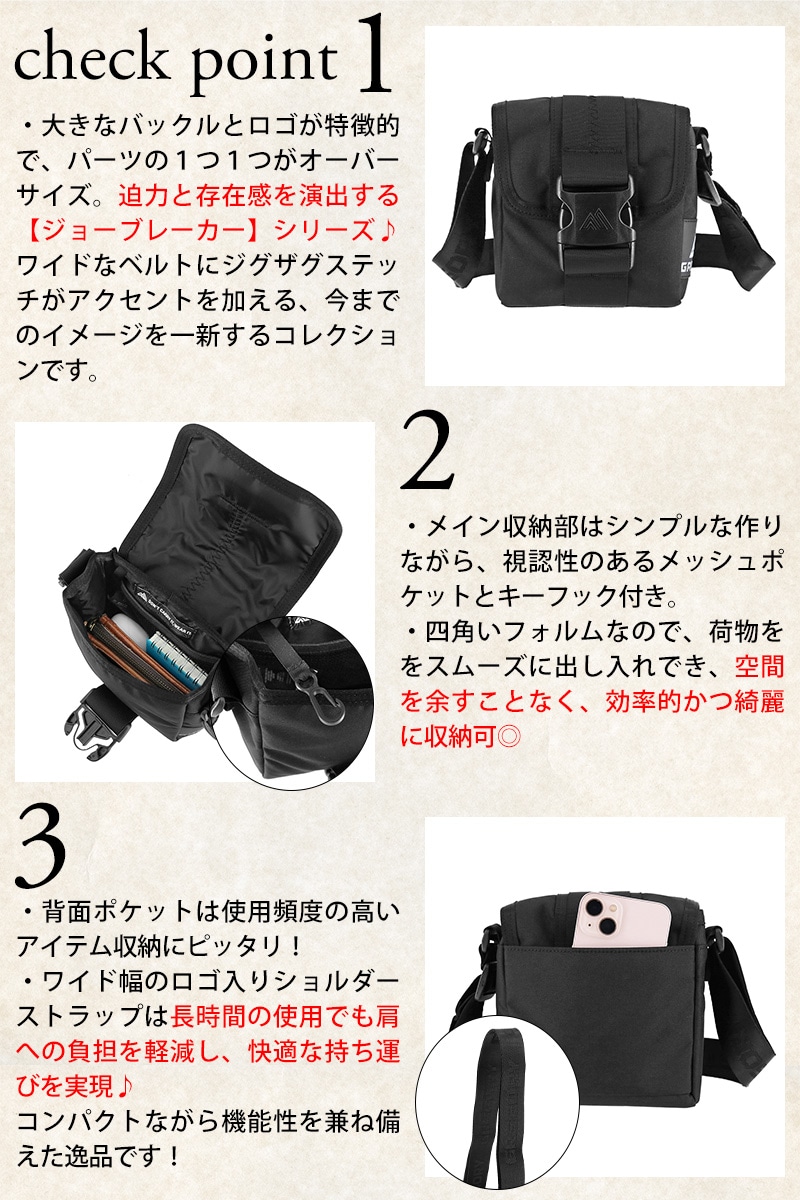 check point 1

・大きなバックルとロゴが特徴的で、パーツの１つ１つがオーバーサイズ。迫力と存在感を演出する【ジョーブレーカー】シリーズ♪ワイドなベルトにジグザグステッチがアクセントを加える、今までのイメージを一新するコレクションです。

2

・メイン収納部はシンプルな作りながら、視認性のあるメッシュポケットとキーフック付き。
・四角いフォルムなので、荷物ををスムーズに出し入れでき、空間を余すことなく、効率的かつ綺麗に収納可◎

3

・背面ポケットは使用頻度の高いアイテム収納にピッタリ！
・ワイド幅のロゴ入りショルダーストラップは長時間の使用でも肩への負担を軽減し、快適な持ち運びを実現♪
コンパクトながら機能性を兼ね備えた逸品です！