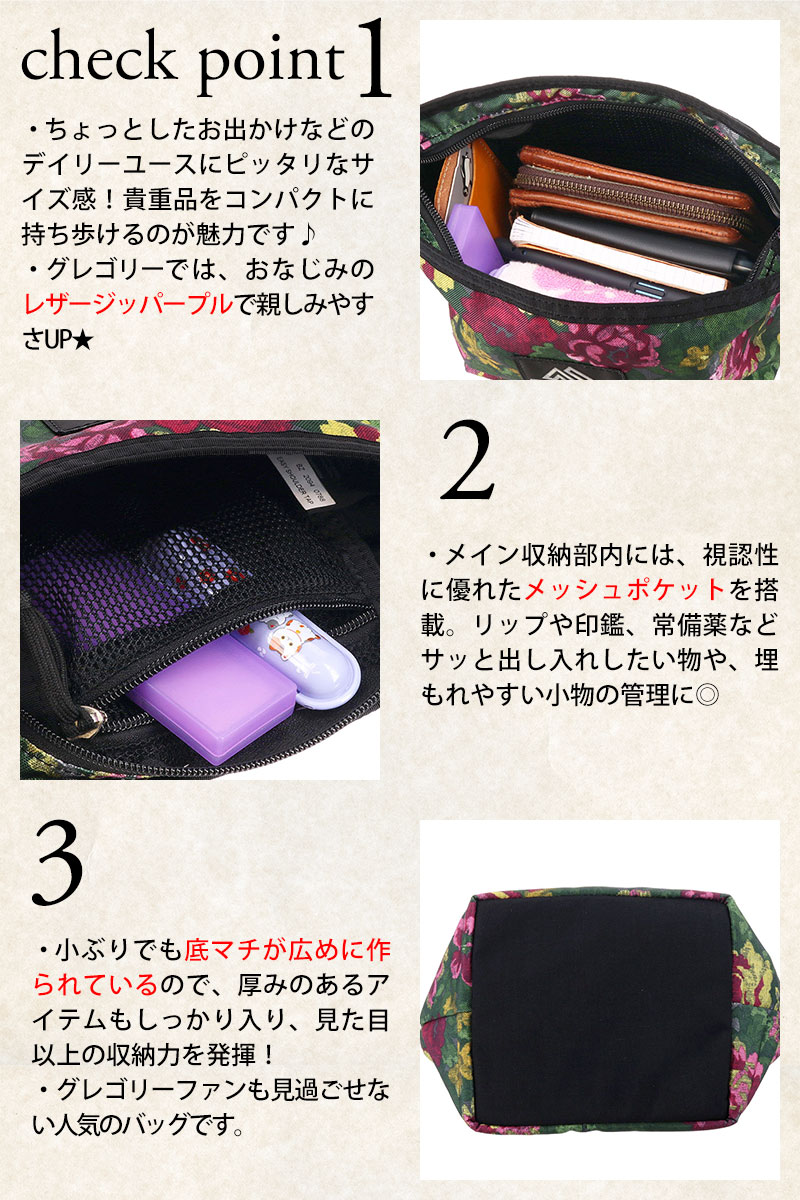 check point 1

・ちょっとしたお出かけなどのデイリーユースにピッタリなサイズ感！貴重品をコンパクトに持ち歩けるのが魅力です♪
・グレゴリーでは、おなじみのレザージッパープルで親しみやすさUP★

2

・メイン収納部内には、視認性に優れたメッシュポケットを搭載。リップや印鑑、常備薬などサッと出し入れしたい物や、埋もれやすい小物の管理に◎

3

・小ぶりでも底マチが広めに作られているので、厚みのあるアイテムもしっかり入り、見た目以上の収納力を発揮！
・グレゴリーファンも見過ごせない人気のバッグです。