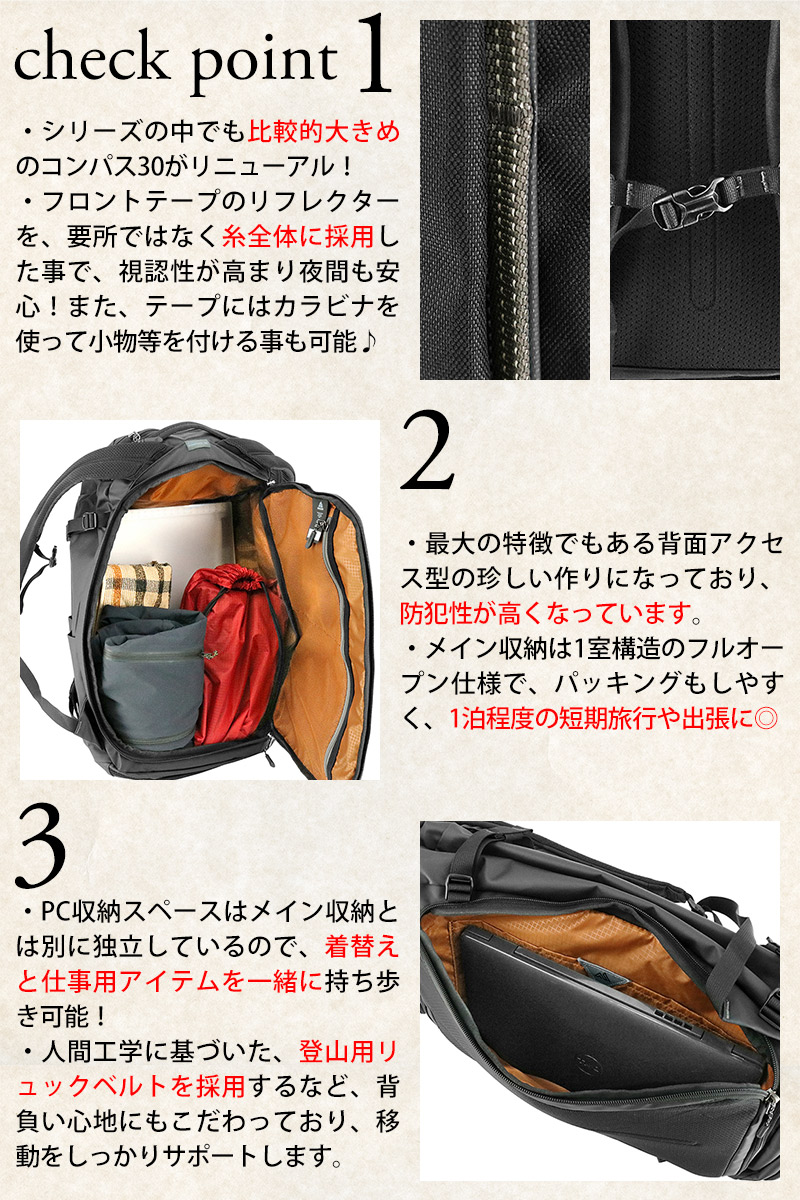 check point 1

・シリーズの中でも比較的大きめのコンパス30がリニューアル！
・フロントテープのリフレクターを、要所ではなく糸全体に採用した事で、視認性が高まり夜間も安心！また、テープにはカラビナを使って小物等を付ける事も可能♪

2

・最大の特徴でもある背面アクセス型の珍しい作りになっており、防犯性が高くなっています。
・メイン収納は1室構造のフルオープン仕様で、パッキングもしやすく、1泊程度の短期旅行や出張に◎

3

・PC収納スペースはメイン収納とは別に独立しているので、着替えと仕事用アイテムを一緒に持ち歩き可能！
・人間工学に基づいた、登山用リュックベルトを採用するなど、背負い心地にもこだわっており、移動をしっかりサポートします。