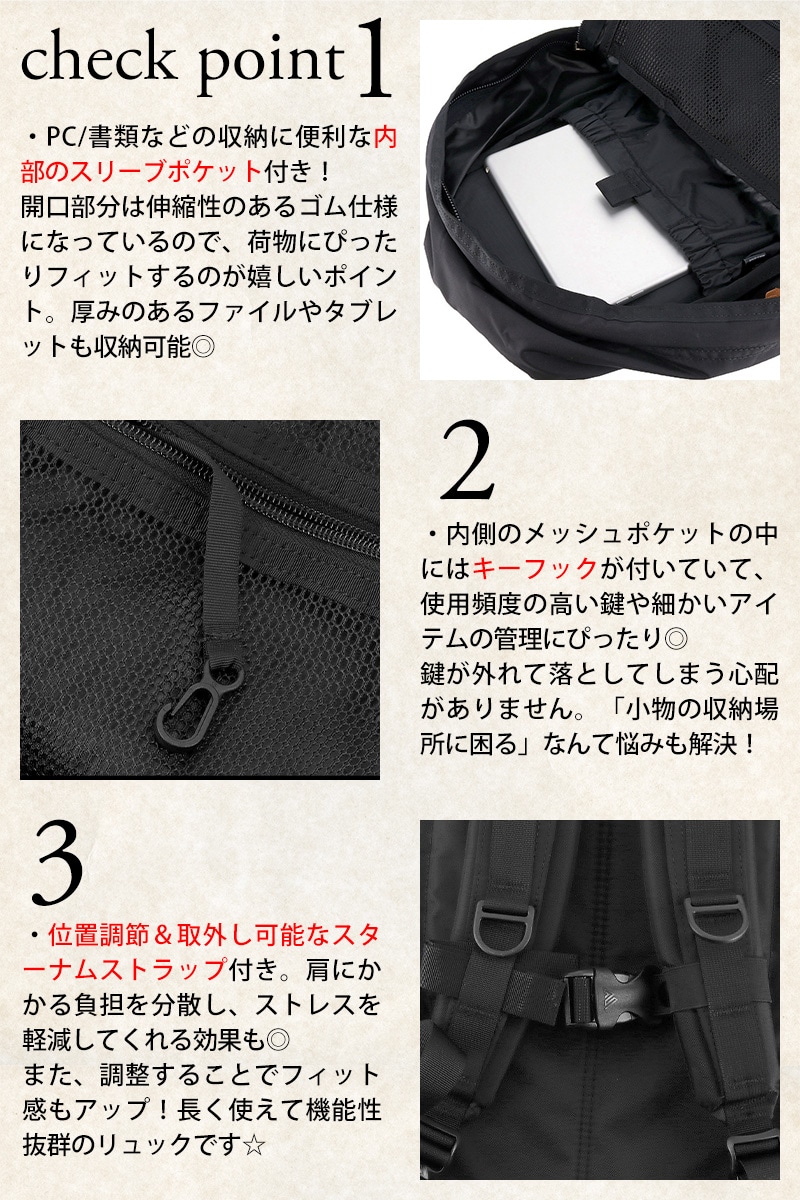 check point 1

・PC/書類などの収納に便利な内部のスリーブポケット付き！
開口部分は伸縮性のあるゴム仕様になっているので、荷物にぴったりフィットするのが嬉しいポイント。厚みのあるファイルやタブレットも収納可能◎

2

・内側のメッシュポケットの中にはキーフックが付いていて、使用頻度の高い鍵や細かいアイテムの管理にぴったり◎
鍵が外れて落としてしまう心配がありません。「小物の収納場所に困る」なんて悩みも解決！

3

・位置調節＆取外し可能なスターナムストラップ付き。肩にかかる負担を分散し、ストレスを軽減してくれる効果も◎
また、調整することでフィット感もアップ！長く使えて機能性抜群のリュックです☆