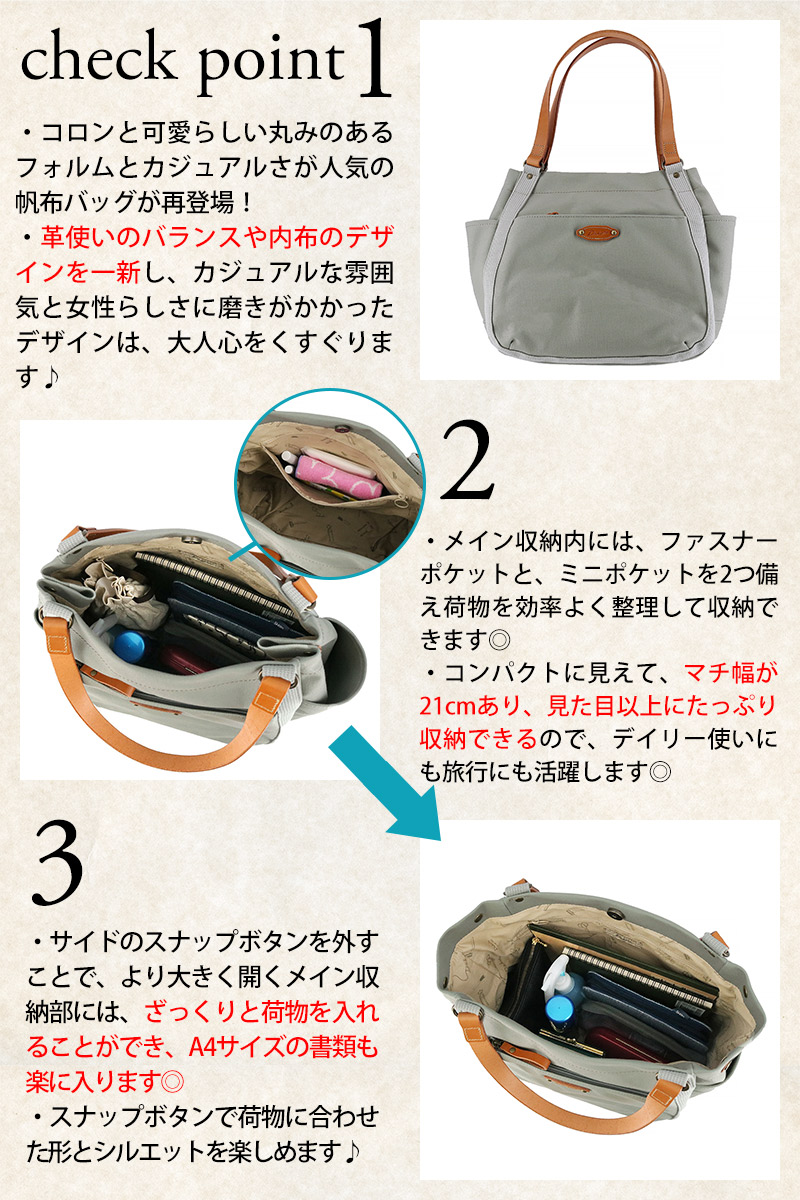 check point 1

・コロンと可愛らしい丸みのあるフォルムとカジュアルさが人気の帆布バッグが再登場！
・革使いのバランスや内布のデザインを一新し、カジュアルな雰囲気と女性らしさに磨きがかかったデザインは、大人心をくすぐります♪

2

・メイン収納内には、ファスナーポケットと、ミニポケットを2つ備え荷物を効率よく整理して収納できます◎
・コンパクトに見えて、マチ幅が21cmあり、見た目以上にたっぷり収納できるので、デイリー使いにも旅行にも活躍します◎

3

・サイドのスナップボタンを外すことで、より大きく開くメイン収納部には、ざっくりと荷物を入れることができ、A4サイズの書類も楽に入ります◎
・スナップボタンで荷物に合わせた形とシルエットを楽しめます♪