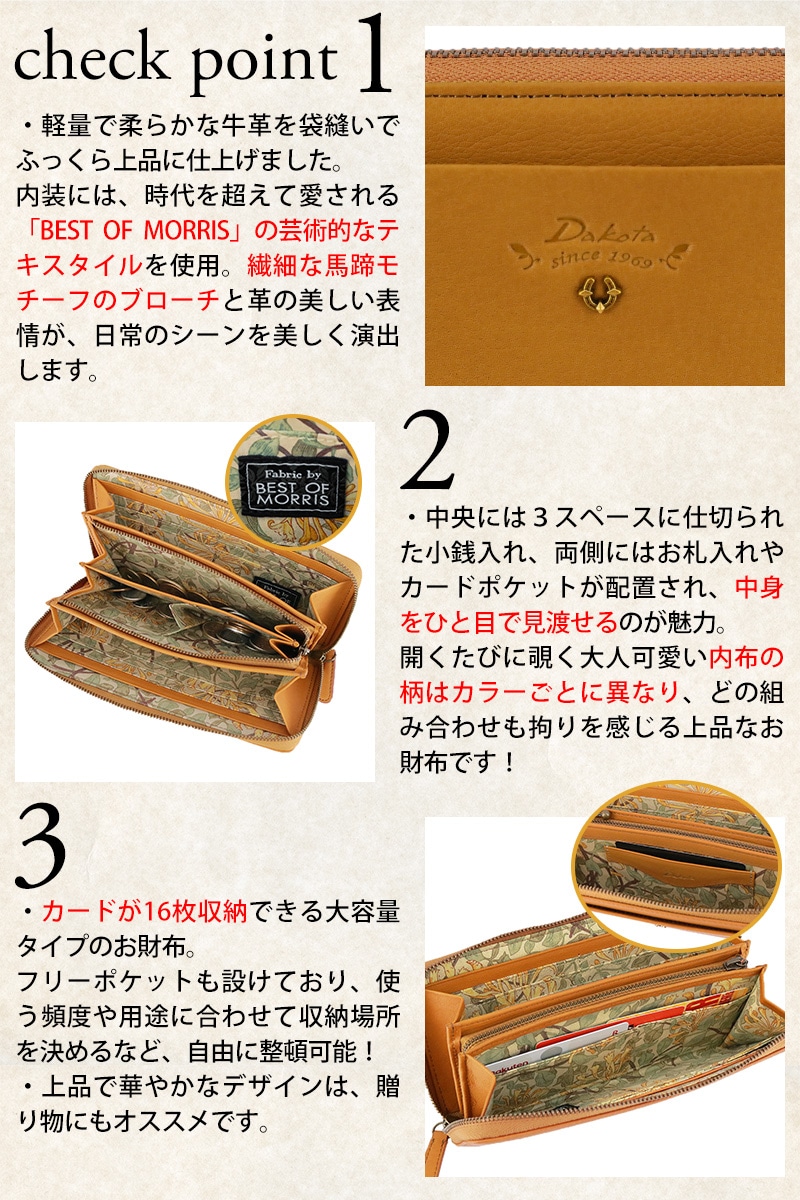 check point 1

・軽量で柔らかな牛革を袋縫いでふっくら上品に仕上げました。
内装には、時代を超えて愛される「BEST OF MORRIS」の芸術的なテキスタイルを使用。繊細な馬蹄モチーフのブローチと革の美しい表情が、日常のシーンを美しく演出します。

Dakota since 1969

Fabric by BEST OF MORRIS

2

・中央には３スペースに仕切られた小銭入れ、両側にはお札入れやカードポケットが配置され、中身をひと目で見渡せるのが魅力。
開くたびに覗く大人可愛い内布の柄はカラーごとに異なり、どの組み合わせも拘りを感じる上品なお財布です！

3

・カードが16枚収納できる大容量タイプのお財布。
フリーポケットも設けており、使う頻度や用途に合わせて収納場所を決めるなど、自由に整頓可能！
・上品で華やかなデザインは、贈り物にもオススメです。