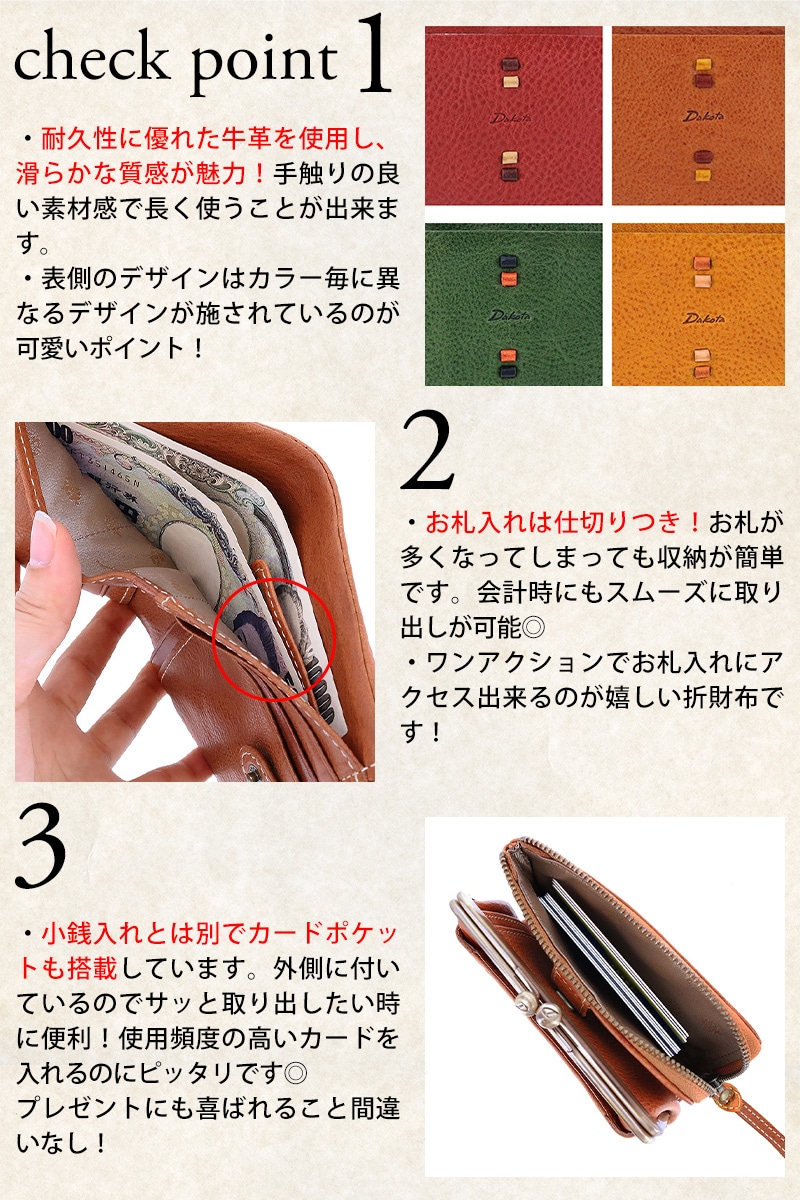 check point 1

・耐久性に優れた牛革を使用し、滑らかな質感が魅力！手触りの良い素材感で長く使うことが出来ます。
・表側のデザインはカラー毎に異なるデザインが施されているのが可愛いポイント！

Dakota

Dakota

Dakota

Dakota

2

・お札入れは仕切りつき！お札が多くなってしまっても収納が簡単です。会計時にもスムーズに取り出しが可能◎
・ワンアクションでお札入れにアクセス出来るのが嬉しい折財布です！

3

・小銭入れとは別でカードポケットも搭載しています。外側に付いているのでサッと取り出したい時に便利！使用頻度の高いカードを入れるのにピッタリです◎
プレゼントにも喜ばれること間違いなし！