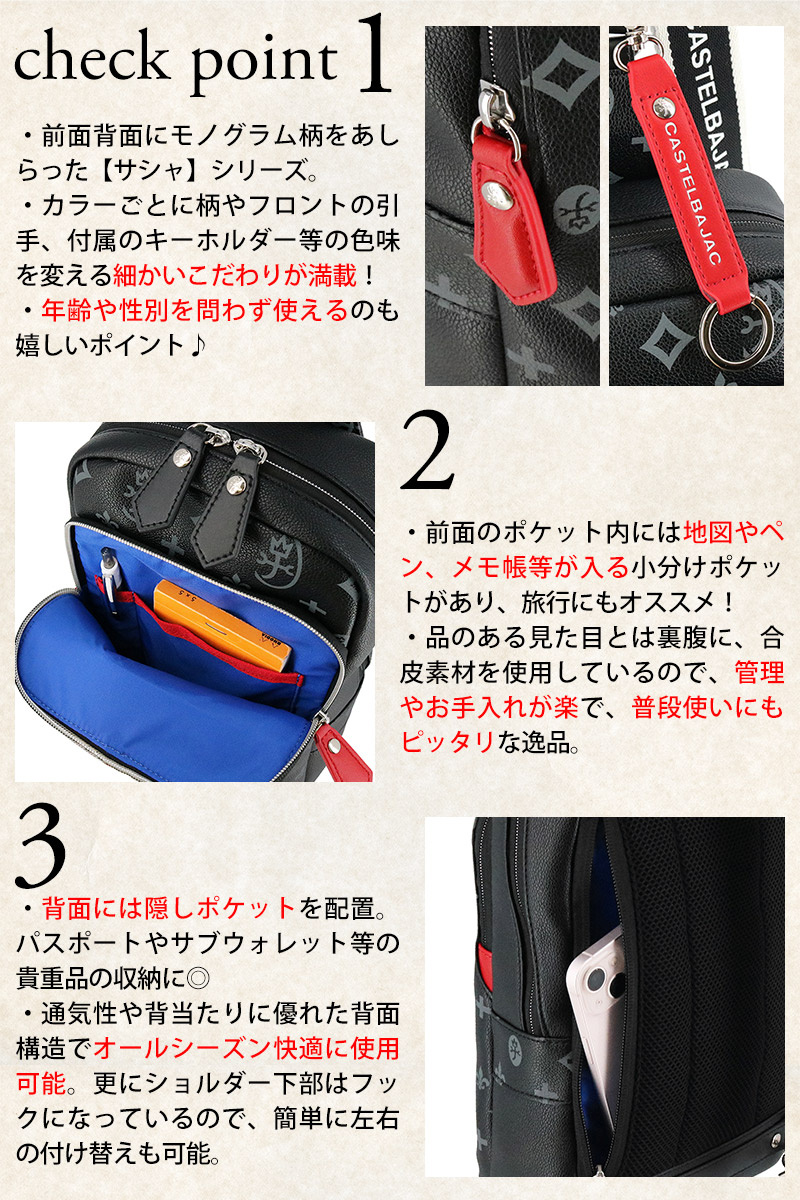 check point 1

・前面背面にモノグラム柄をあしらった【サシャ】シリーズ。
・カラーごとに柄やフロントの引手、付属のキーホルダー等の色味を変える細かいこだわりが満載！
・年齢や性別を問わず使えるのも嬉しいポイント♪

CASTELBAJAC

CASTELBAJAC

2

・前面のポケット内には地図やペン、メモ帳等が入る小分けポケットがあり、旅行にもオススメ！
・品のある見た目とは裏腹に、合皮素材を使用しているので、管理やお手入れが楽で、普段使いにもピッタリな逸品。

3

・背面には隠しポケットを配置。パスポートやサブウォレット等の貴重品の収納に◎
・通気性や背当たりに優れた背面構造でオールシーズン快適に使用可能。更にショルダー下部はフックになっているので、簡単に左右の付け替えも可能。