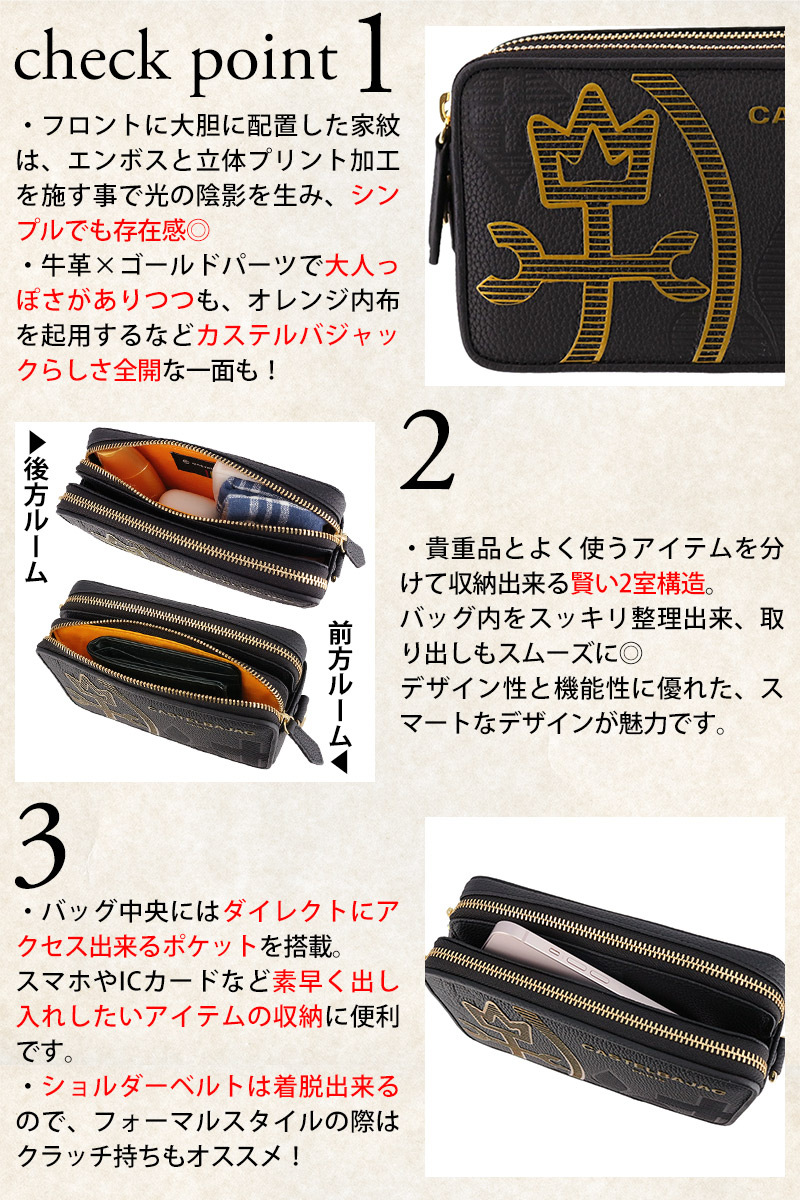 check point 1

・フロントに大胆に配置した家紋は、エンボスと立体プリント加工を施す事で光の陰影を生み、シンプルでも存在感◎
・牛革×ゴールドパーツで大人っぽさがありつつも、オレンジ内布を起用するなどカステルバジャックらしさ全開な一面も！

CA

▶後方ルーム

前方ルーム◀

CASTELBAJAC

2

・貴重品とよく使うアイテムを分けて収納出来る賢い2室構造。
バッグ内をスッキリ整理出来、取り出しもスムーズに◎
デザイン性と機能性に優れた、スマートなデザインが魅力です。

3

・バッグ中央にはダイレクトにアクセス出来るポケットを搭載。
スマホやICカードなど素早く出し入れしたいアイテムの収納に便利です。
・ショルダーベルトは着脱出来るので、フォーマルスタイルの際はクラッチ持ちもオススメ！

CASTELBAJAC