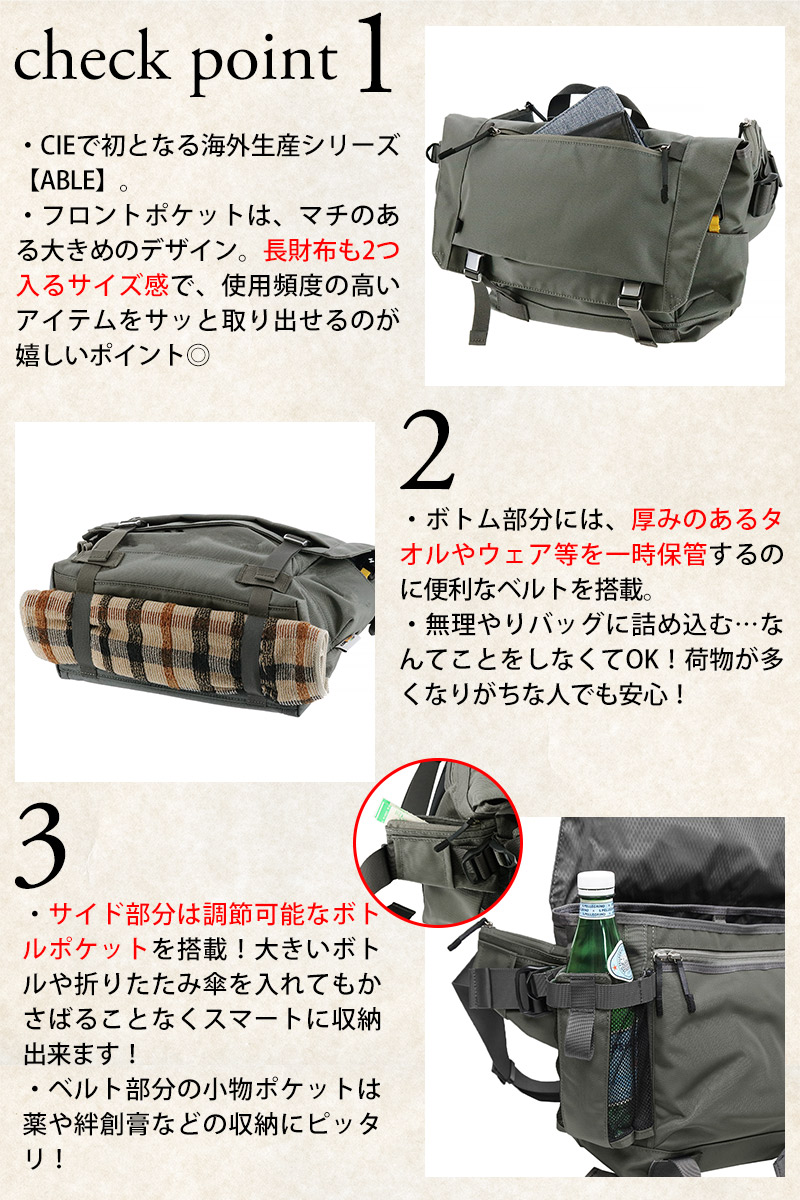 check point 1

・CIEで初となる海外生産シリーズ【ABLE】。
・フロントポケットは、マチのある大きめのデザイン。長財布も2つ入るサイズ感で、使用頻度の高いアイテムをサッと取り出せるのが嬉しいポイント◎

2

・ボトム部分には、厚みのあるタオルやウェア等を一時保管するのに便利なベルトを搭載。
・無理やりバッグに詰め込む…なんてことをしなくてOK！荷物が多くなりがちな人でも安心！

3

・サイド部分は調節可能なボトルポケットを搭載！大きいボトルや折りたたみ傘を入れてもかさばることなくスマートに収納出来ます！
・ベルト部分の小物ポケットは薬や絆創膏などの収納にピッタリ！