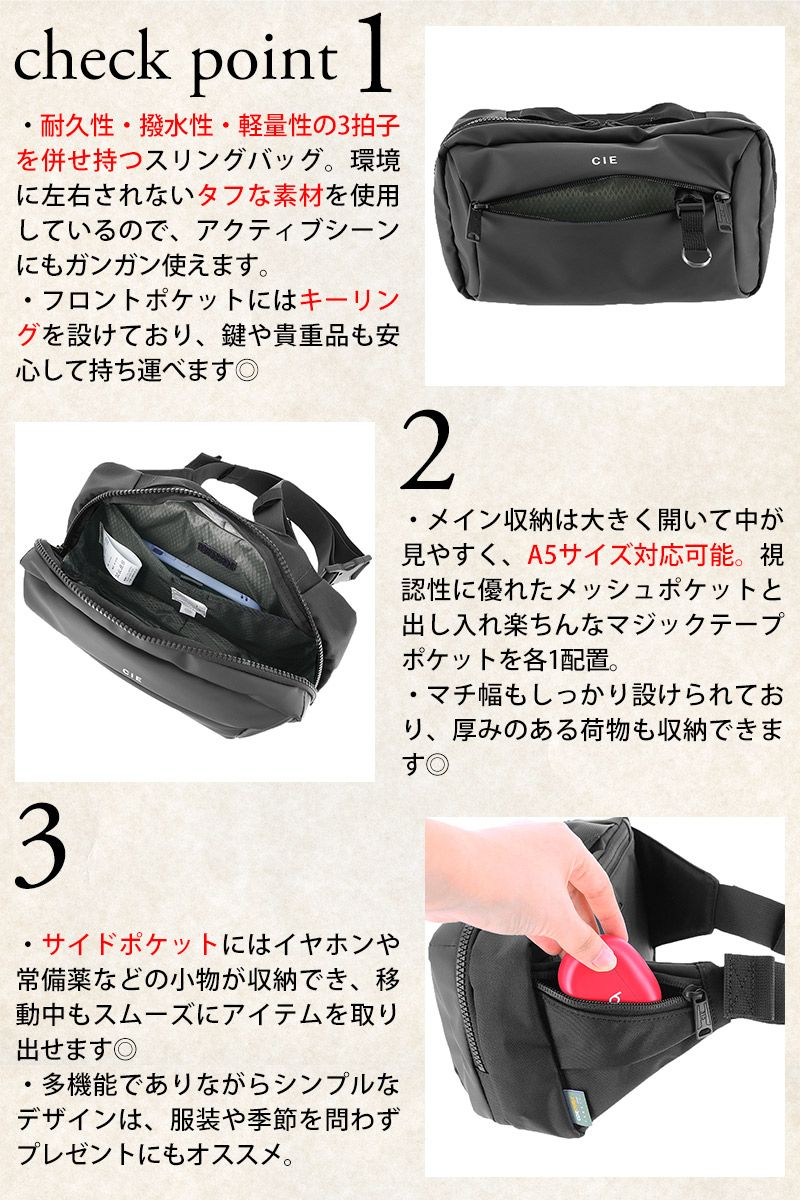 check point 1

・耐久性・撥水性・軽量性の3拍子を併せ持つスリングバッグ。環境に左右されないタフな素材を使用しているので、アクティブシーンにもガンガン使えます。
・フロントポケットにはキーリングを設けており、鍵や貴重品も安心して持ち運べます◎

CIE

2

・メイン収納は大きく開いて中が見やすく、A5サイズ対応可能。視認性に優れたメッシュポケットと出し入れ楽ちんなマジックテープポケットを各1配置。
・マチ幅もしっかり設けられており、厚みのある荷物も収納できます◎

CIE

3

・サイドポケットにはイヤホンや常備薬などの小物が収納でき、移動中もスムーズにアイテムを取り出せます◎
・多機能でありながらシンプルなデザインは、服装や季節を問わずプレゼントにもオススメ。