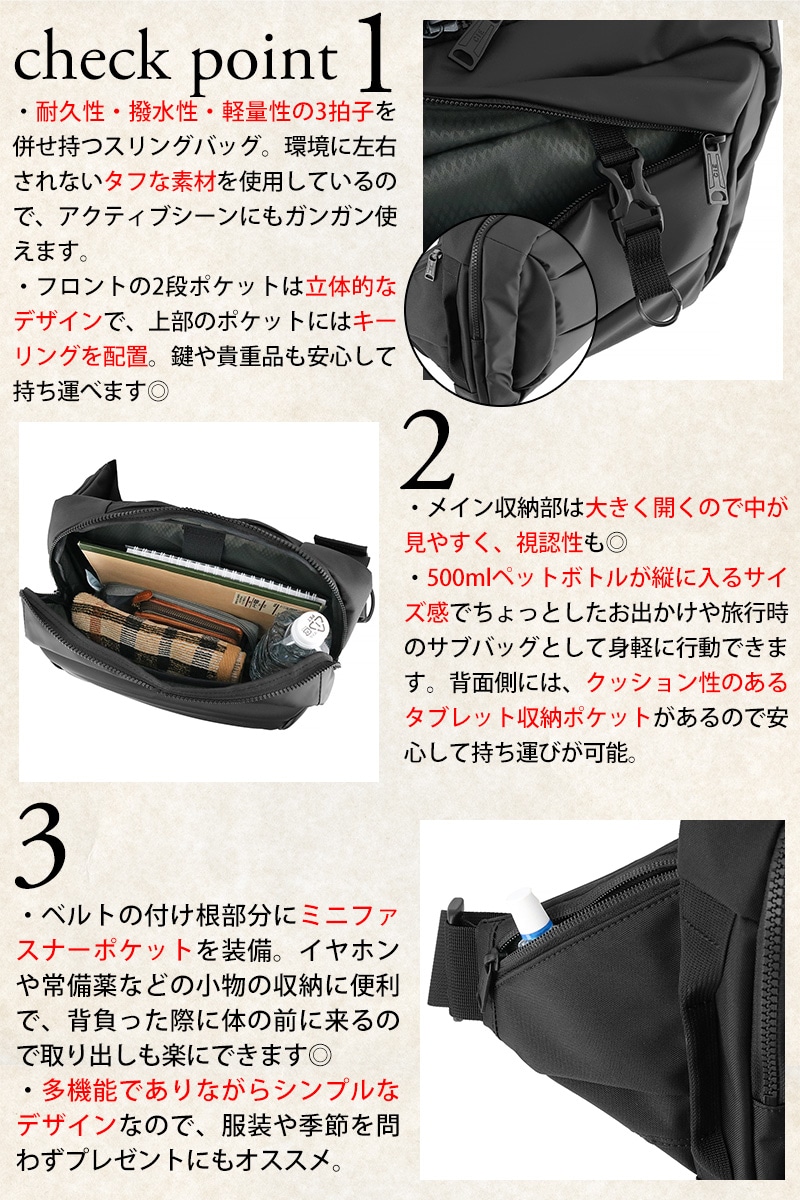 check point 1

・耐久性・撥水性・軽量性の3拍子を併せ持つスリングバッグ。環境に左右されないタフな素材を使用しているので、アクティブシーンにもガンガン使えます。

・フロントの2段ポケットは立体的なデザインで、上部のポケットにはキーリングを配置。鍵や貴重品も安心して持ち運べます◎

2

・メイン収納部は大きく開くので中が見やすく、視認性も◎

・500mlペットボトルが縦に入るサイズ感でちょっとしたお出かけや旅行時のサブバッグとして身軽に行動できます。背面側には、クッション性のあるタブレット収納ポケットがあるので安心して持ち運びが可能。

3

・ベルトの付け根部分にミニファスナーポケットを装備。イヤホンや常備薬などの小物の収納に便利で、背負った際に体の前に来るので取り出しも楽にできます◎

・多機能でありながらシンプルなデザインなので、服装や季節を問わずプレゼントにもオススメ。