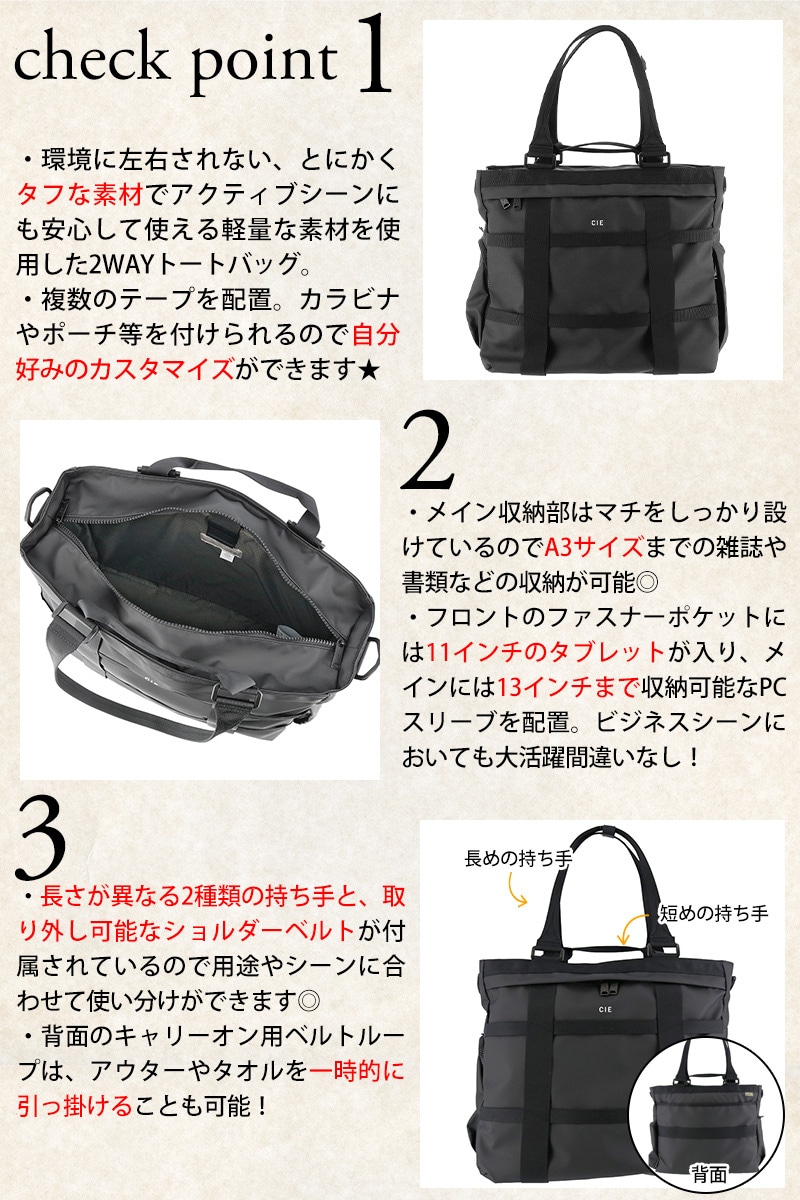 check point 1

・環境に左右されない、とにかくタフな素材でアクティブシーンにも安心して使える軽量な素材を使用した2WAYトートバッグ。
・複数のテープを配置。カラビナやポーチ等を付けられるので自分好みのカスタマイズができます★

CIE

2

・メイン収納部はマチをしっかり設けているのでA3サイズまでの雑誌や書類などの収納が可能◎
・フロントのファスナーポケットには11インチのタブレットが入り、メインには13インチまで収納可能なPCスリーブを配置。ビジネスシーンにおいても大活躍間違いなし！

3

・長さが異なる2種類の持ち手と、取り外し可能なショルダーベルトが付属されているので用途やシーンに合わせて使い分けができます◎
・背面のキャリーオン用ベルトループは、アウターやタオルを一時的に引っ掛けることも可能！

長めの持ち手
短めの持ち手
CIE
背面