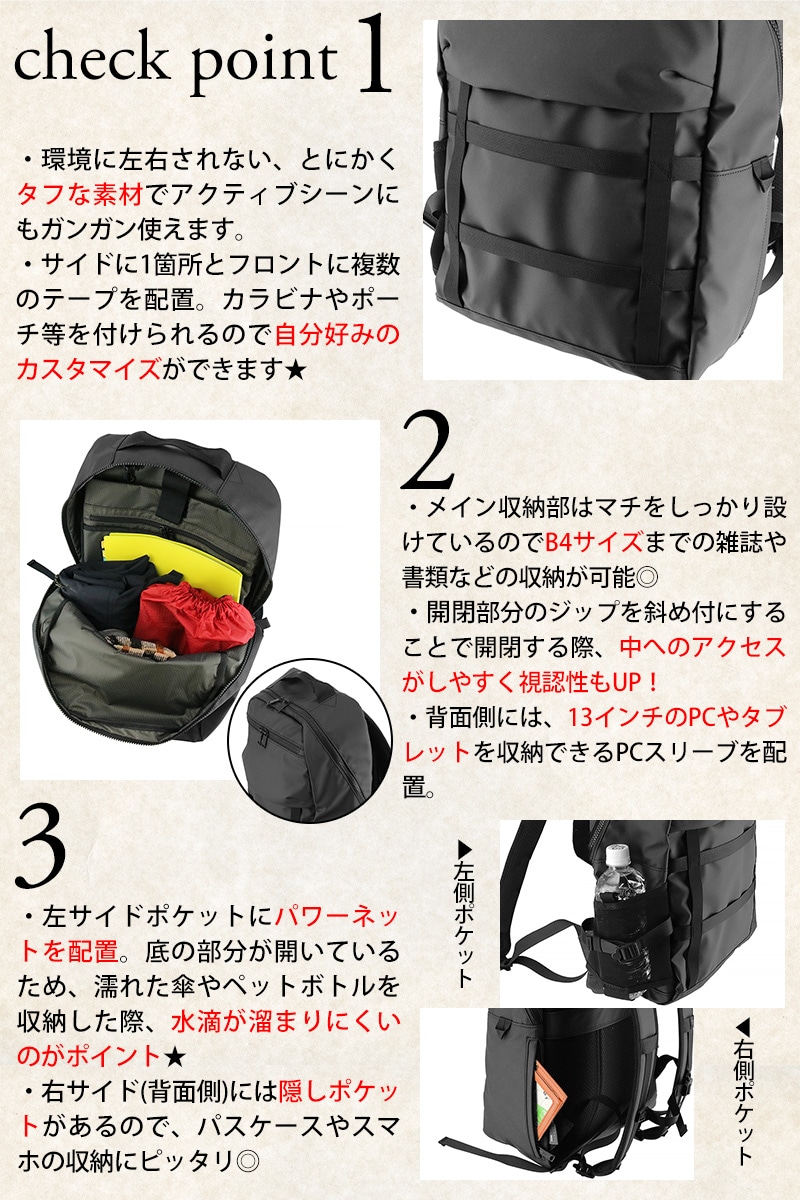 check point 1

・環境に左右されない、とにかくタフな素材でアクティブシーンにもガンガン使えます。
・サイドに1箇所とフロントに複数のテープを配置。カラビナやポーチ等を付けられるので自分好みのカスタマイズができます★

2

・メイン収納部はマチをしっかり設けているのでB4サイズまでの雑誌や書類などの収納が可能◎
・開閉部分のジップを斜め付にすることで開閉する際、中へのアクセスがしやすく視認性もUP！
・背面側には、13インチのPCやタブレットを収納できるPCスリーブを配置。

3

・左サイドポケットにパワーネットを配置。底の部分が開いているため、濡れた傘やペットボトルを収納した際、水滴が溜まりにくいのがポイント★
・右サイド(背面側)には隠しポケットがあるので、パスケースやスマホの収納にピッタリ◎

▶左側ポケット

◀右側ポケット