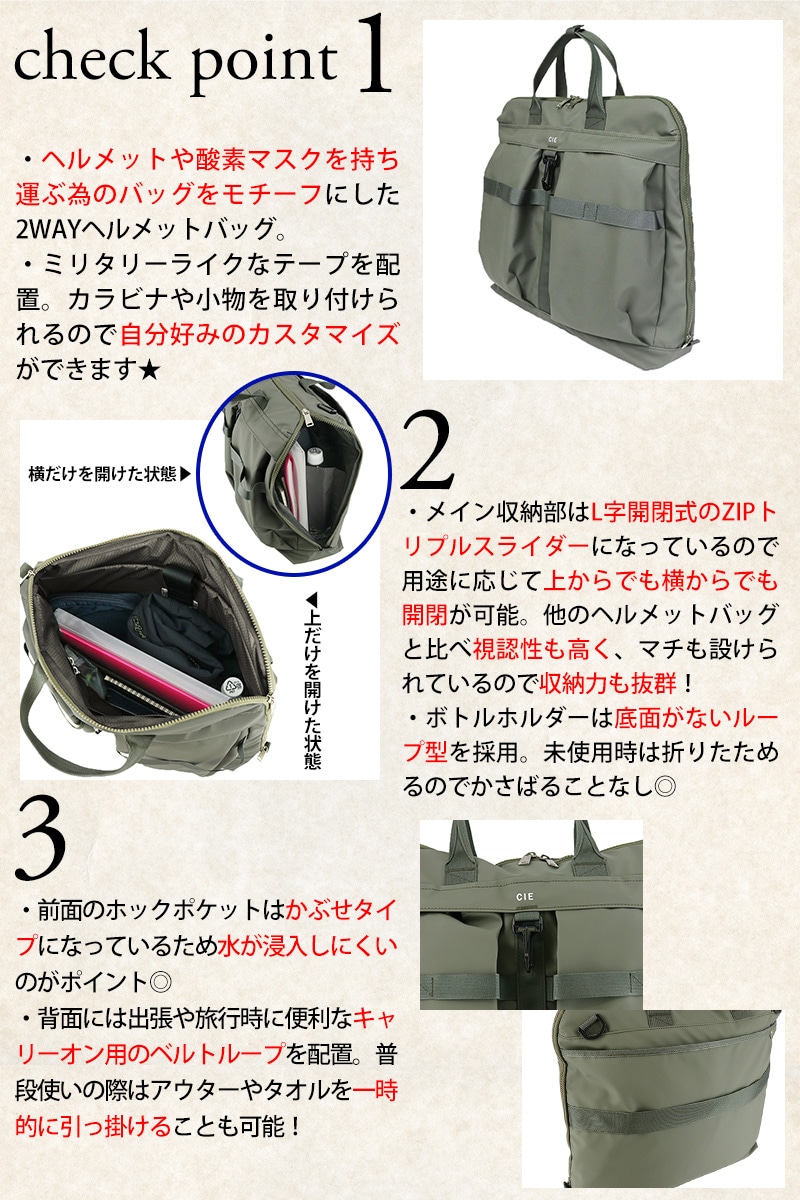 check point 1

・ヘルメットや酸素マスクを持ち運ぶ為のバッグをモチーフにした2WAYヘルメットバッグ。
・ミリタリーライクなテープを配置。カラビナや小物を取り付けられるので自分好みのカスタマイズができます★

CIE

横だけを開けた状態▶

◀上だけを開けた状態

2

・メイン収納部はL字開閉式のZIPトリプルスライダーになっているので用途に応じて上からでも横からでも開閉が可能。他のヘルメットバッグと比べ視認性も高く、マチも設けられているので収納力も抜群！
・ボトルホルダーは底面がないループ型を採用。未使用時は折りたためるのでかさばることなし◎

3

・前面のホックポケットはかぶせタイプになっているため水が浸入しにくいのがポイント◎
・背面には出張や旅行時に便利なキャリーオン用のベルトループを配置。普段使いの際はアウターやタオルを一時的に引っ掛けることも可能！

CIE