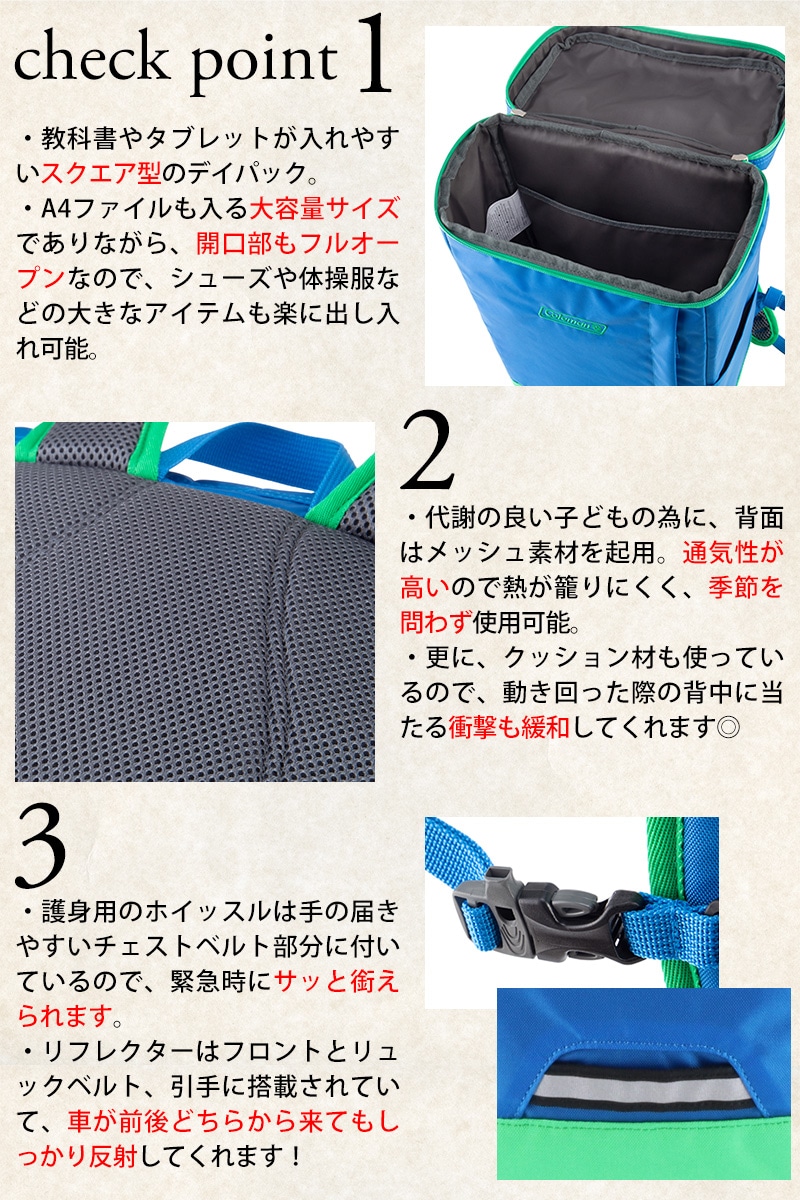 check point 1

・教科書やタブレットが入れやすいスクエア型のデイパック。
・A4ファイルも入る大容量サイズでありながら、開口部もフルオープンなので、シューズや体操服などの大きなアイテムも楽に出し入れ可能。

Coleman

2

・代謝の良い子どもの為に、背面はメッシュ素材を起用。通気性が高いので熱が籠りにくく、季節を問わず使用可能。
・更に、クッション材も使っているので、動き回った際の背中に当たる衝撃も緩和してくれます◎

3

・護身用のホイッスルは手の届きやすいチェストベルト部分に付いているので、緊急時にサッと銜えられます。
・リフレクターはフロントとリュックベルト、引手に搭載されていて、車が前後どちらから来てもしっかり反射してくれます！