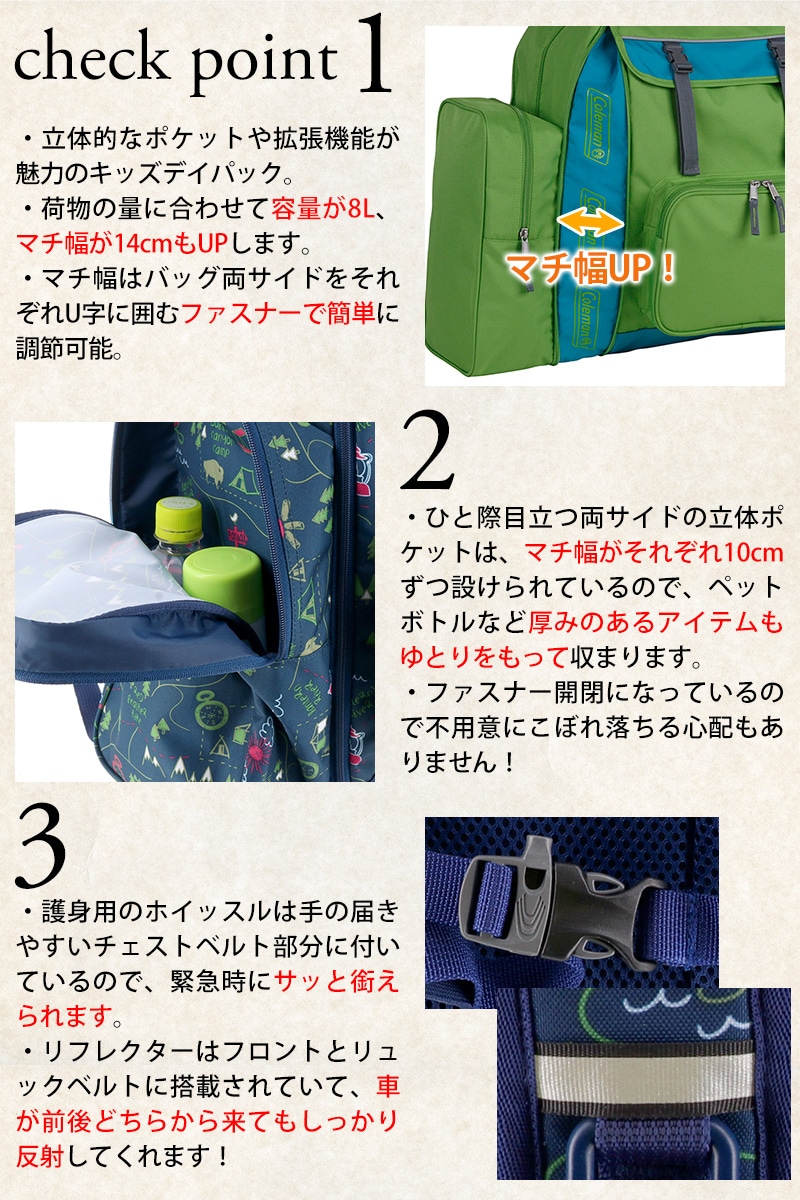 check point 1

・立体的なポケットや拡張機能が魅力のキッズデイパック。
・荷物の量に合わせて容量が8L、マチ幅が14cmもUPします。
・マチ幅はバッグ両サイドをそれぞれU字に囲むファスナーで簡単に調節可能。

Coleman
Coleman
Coleman
マチ幅UP！

2

・ひと際目立つ両サイドの立体ポケットは、マチ幅がそれぞれ10cmずつ設けられているので、ペットボトルなど厚みのあるアイテムもゆとりをもって収まります。
・ファスナー開閉になっているので不用意にこぼれ落ちる心配もありません！

3

・護身用のホイッスルは手の届きやすいチェストベルト部分に付いているので、緊急時にサッと銜えられます。
・リフレクターはフロントとリュックベルトに搭載されていて、車が前後どちらから来てもしっかり反射してくれます！