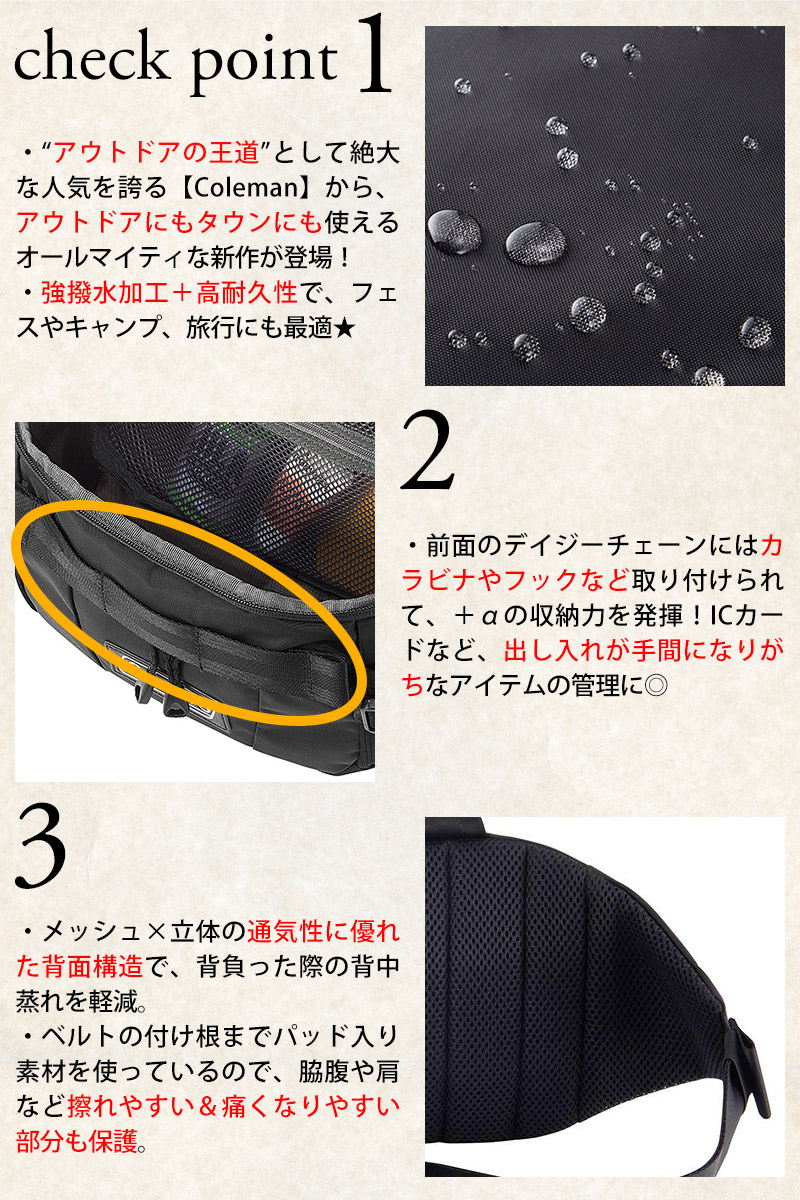 check point 1

・“アウトドアの王道”として絶大な人気を誇る【Coleman】から、アウトドアにもタウンにも使えるオールマイティな新作が登場！
・強撥水加工＋高耐久性で、フェスやキャンプ、旅行にも最適★

2

・前面のデイジーチェーンにはカラビナやフックなど取り付けられて、＋αの収納力を発揮！ICカードなど、出し入れが手間になりがちなアイテムの管理に◎

3

・メッシュ×立体の通気性に優れた背面構造で、背負った際の背中蒸れを軽減。
・ベルトの付け根までパッド入り素材を使っているので、脇腹や肩など擦れやすい＆痛くなりやすい部分も保護。