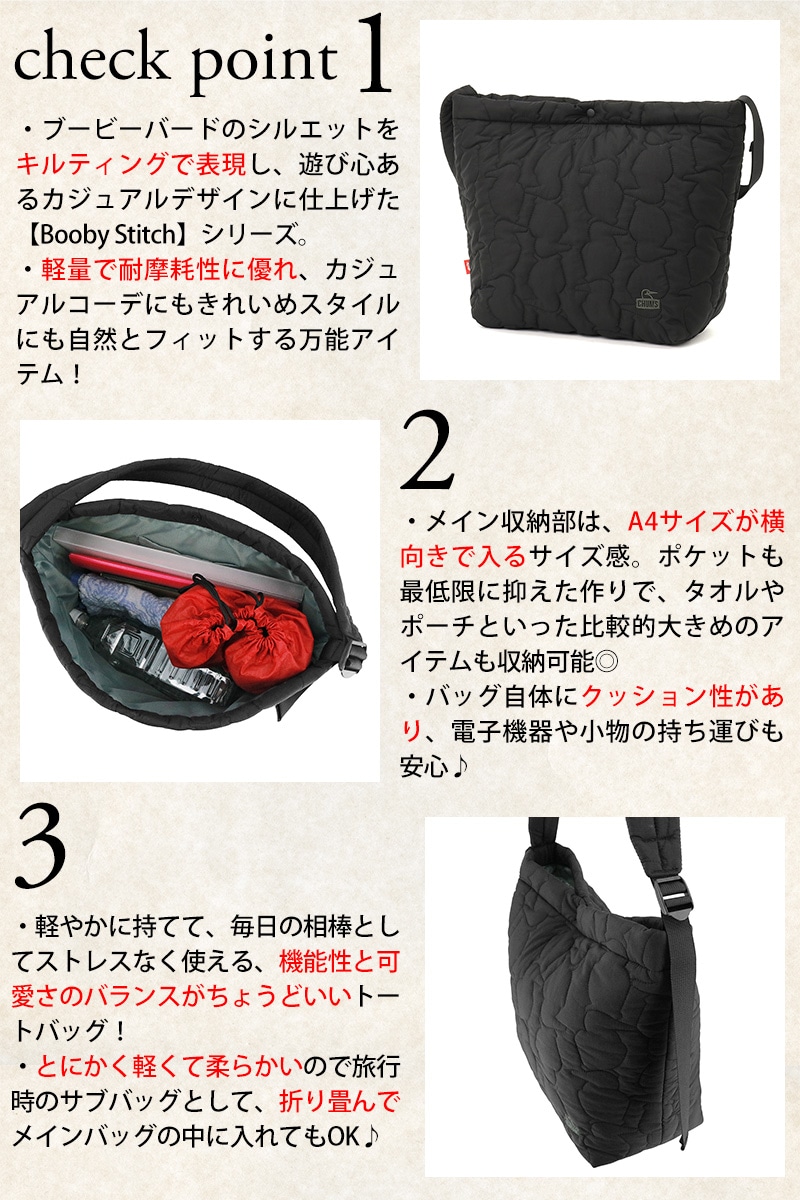 check point 1

・ブービーバードのシルエットをキルティングで表現し、遊び心あるカジュアルデザインに仕上げた【Booby Stitch】シリーズ。
・軽量で耐摩耗性に優れ、カジュアルコーデにもきれいめスタイルにも自然とフィットする万能アイテム！

CHUMS

2

・メイン収納部は、A4サイズが横向きで入るサイズ感。ポケットも最低限に抑えた作りで、タオルやポーチといった比較的大きめのアイテムも収納可能◎
・バッグ自体にクッション性があり、電子機器や小物の持ち運びも安心♪

3

・軽やかに持てて、毎日の相棒としてストレスなく使える、機能性と可愛さのバランスがちょうどいいトートバッグ！
・とにかく軽くて柔らかいので旅行時のサブバッグとして、折り畳んでメインバッグの中に入れてもOK♪