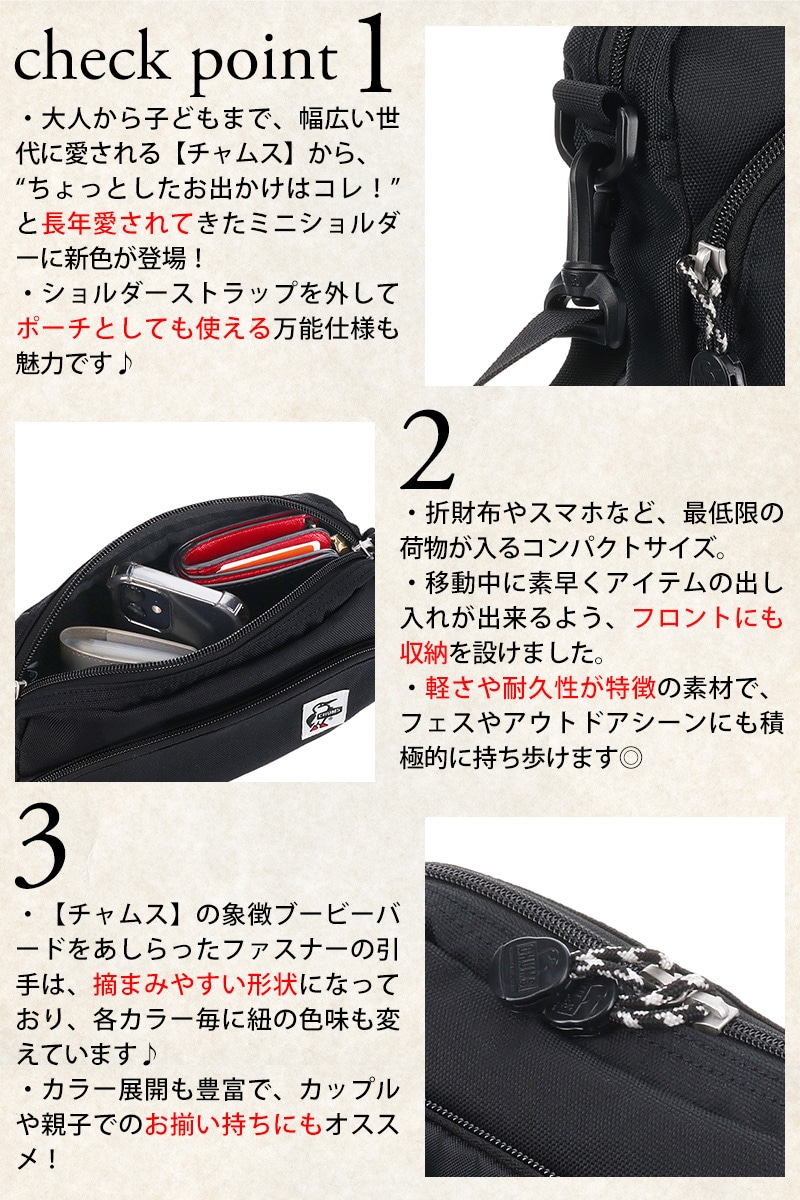 check point 1

・大人から子どもまで、幅広い世代に愛される【チャムス】から、“ちょっとしたお出かけはコレ！”と長年愛されてきたミニショルダーに新色が登場！
・ショルダーストラップを外してポーチとしても使える万能仕様も魅力です♪

2

・折財布やスマホなど、最低限の荷物が入るコンパクトサイズ。
・移動中に素早くアイテムの出し入れが出来るよう、フロントにも収納を設けました。
・軽さや耐久性が特徴の素材で、フェスやアウトドアシーンにも積極的に持ち歩けます◎

3

・【チャムス】の象徴ブービーバードをあしらったファスナーの引手は、摘まみやすい形状になっており、各カラー毎に紐の色味も変えています♪
・カラー展開も豊富で、カップルや親子でのお揃い持ちにもオススメ！