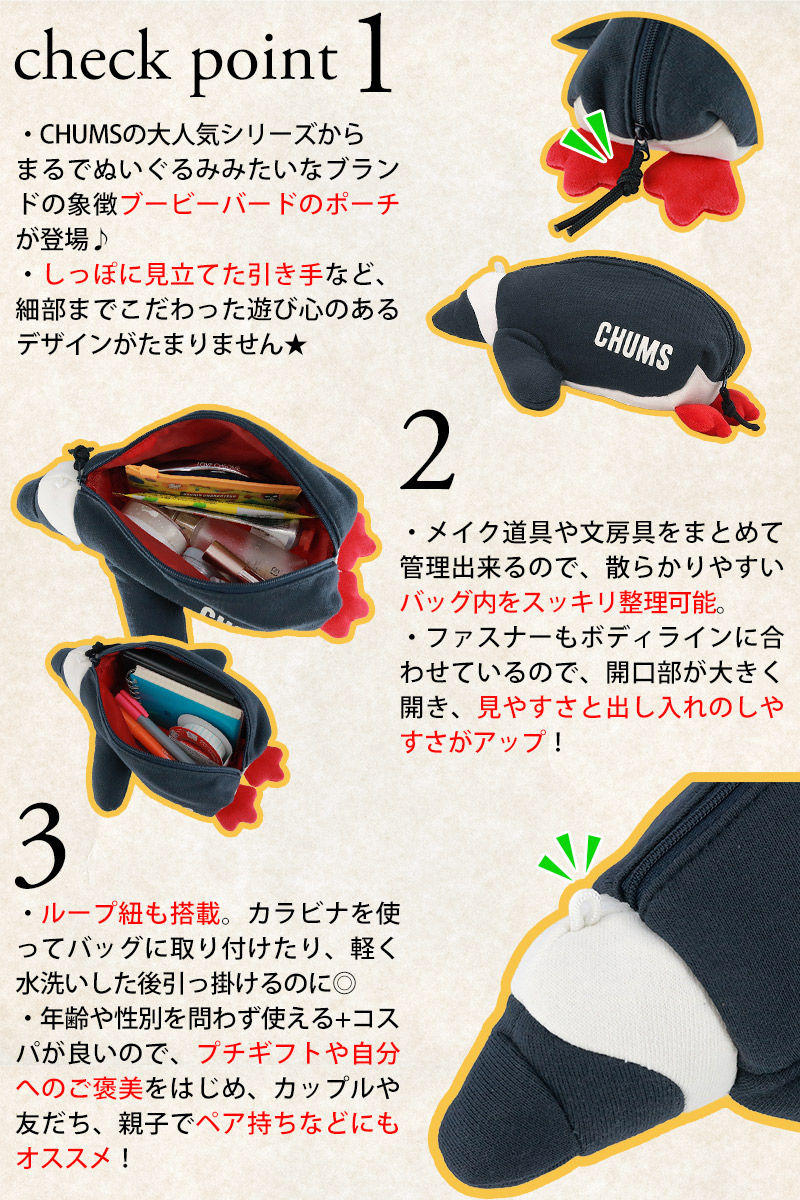 check point 1

・CHUMSの大人気シリーズからまるでぬいぐるみみたいなブランドの象徴ブービーバードのポーチが登場♪
・しっぽに見立てた引き手など、細部までこだわった遊び心のあるデザインがたまりません★

CHUMS

2

・メイク道具や文房具をまとめて管理出来るので、散らかりやすいバッグ内をスッキリ整理可能。
・ファスナーもボディラインに合わせているので、開口部が大きく開き、見やすさと出し入れのしやすさがアップ！

3

・ループ紐も搭載。カラビナを使ってバッグに取り付けたり、軽く水洗いした後引っ掛けるのに◎
・年齢や性別を問わず使える+コスパが良いので、プチギフトや自分へのご褒美をはじめ、カップルや友だち、親子でペア持ちなどにもオススメ！