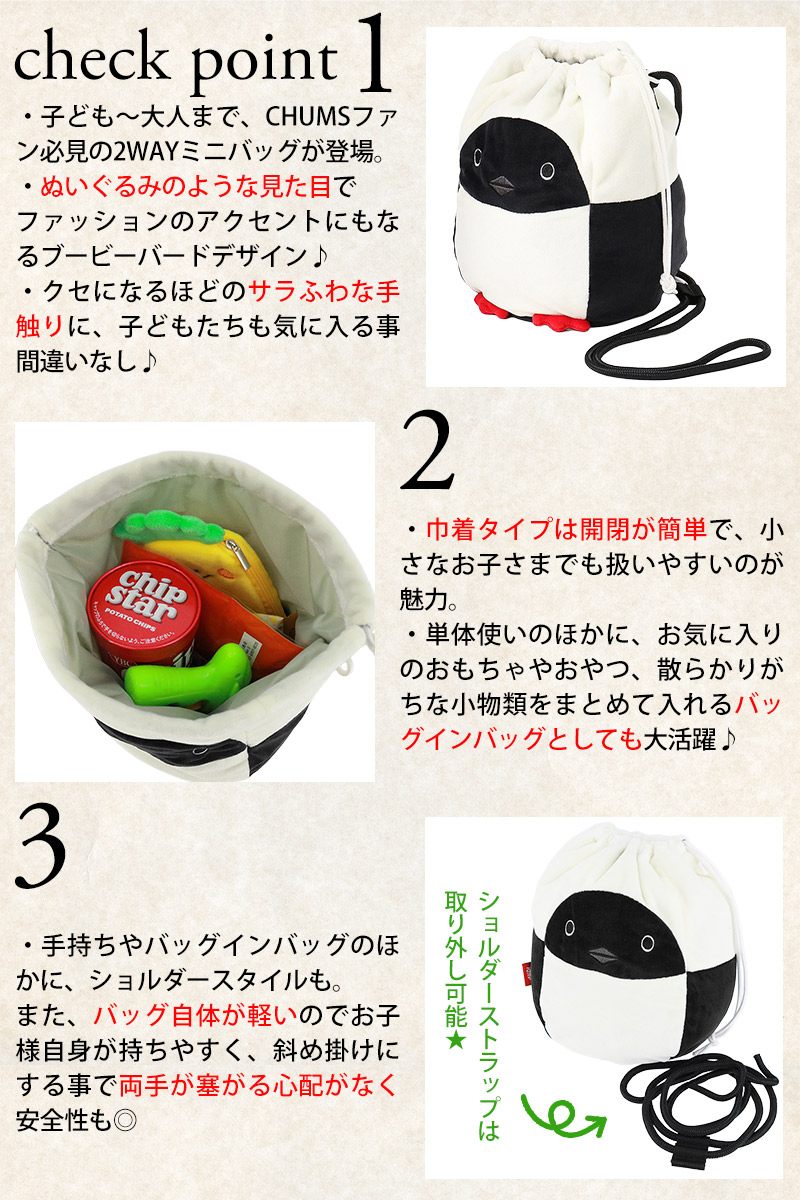 check point 1

・子ども〜大人まで、CHUMSファン必見の2WAYミニバッグが登場。
・ぬいぐるみのような見た目でファッションのアクセントにもなるブービーバードデザイン♪
・クセになるほどのサラふわな手触りに、子どもたちも気に入る事間違いなし♪

chip star
POTATO CHIPS

2

・巾着タイプは開閉が簡単で、小さなお子さまでも扱いやすいのが魅力。
・単体使いのほかに、お気に入りのおもちゃやおやつ、散らかりがちな小物類をまとめて入れるバッグインバッグとしても大活躍♪

3

・手持ちやバッグインバッグのほかに、ショルダースタイルも。
また、バッグ自体が軽いのでお子様自身が持ちやすく、斜め掛けにする事で両手が塞がる心配がなく安全性も◎

ショルダーストラップは取り外し可能★