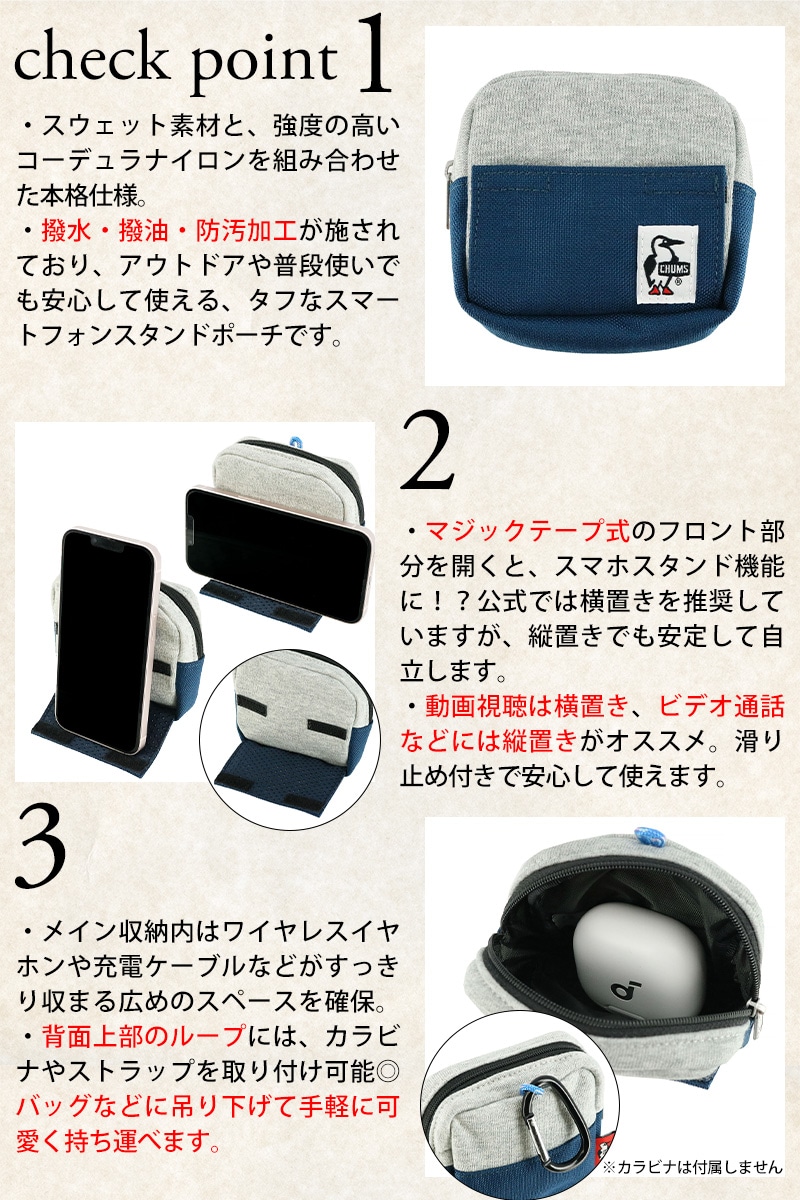 check point 1

・スウェット素材と、強度の高いコーデュラナイロンを組み合わせた本格仕様。
・撥水・撥油・防汚加工が施されており、アウトドアや普段使いでも安心して使える、タフなスマートフォンスタンドポーチです。

CHUMS

2

・マジックテープ式のフロント部分を開くと、スマホスタンド機能に！？公式では横置きを推奨していますが、縦置きでも安定して自立します。
・動画視聴は横置き、ビデオ通話などには縦置きがオススメ。滑り止め付きで安心して使えます。

3

・メイン収納内はワイヤレスイヤホンや充電ケーブルなどがすっきり収まる広めのスペースを確保。
・背面上部のループには、カラビナやストラップを取り付け可能◎バッグなどに吊り下げて手軽に可愛く持ち運べます。

※カラビナは付属しません