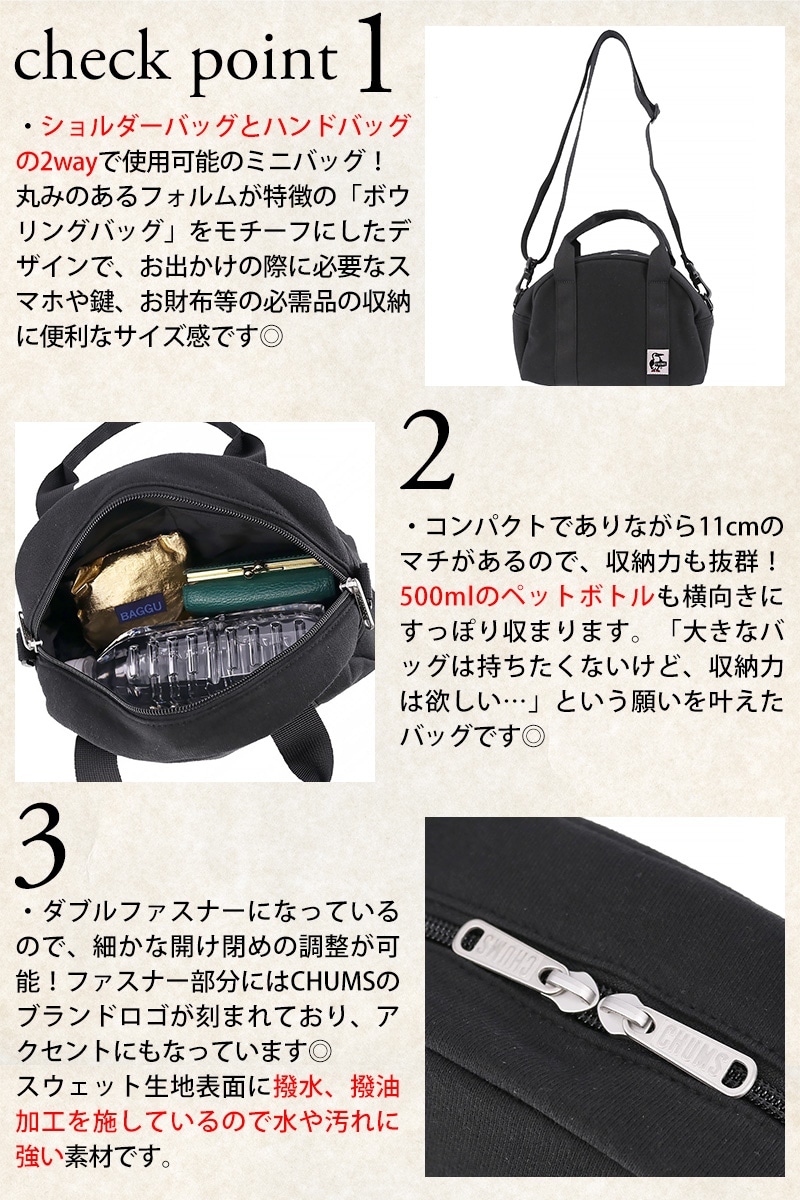 check point 1

・ショルダーバッグとハンドバッグの2wayで使用可能のミニバッグ！丸みのあるフォルムが特徴の「ボウリングバッグ」をモチーフにしたデザインで、お出かけの際に必要なスマホや鍵、お財布等の必需品の収納に便利なサイズ感です◎

BAGGU

2

・コンパクトでありながら11cmのマチがあるので、収納力も抜群！500mlのペットボトルも横向きにすっぽり収まります。「大きなバッグは持ちたくないけど、収納力は欲しい…」という願いを叶えたバッグです◎

3

・ダブルファスナーになっているので、細かな開け閉めの調整が可能！ファスナー部分にはCHUMSのブランドロゴが刻まれており、アクセントにもなっています◎
スウェット生地表面に撥水、撥油加工を施しているので水や汚れに強い素材です。

CHUMS
CHUMS