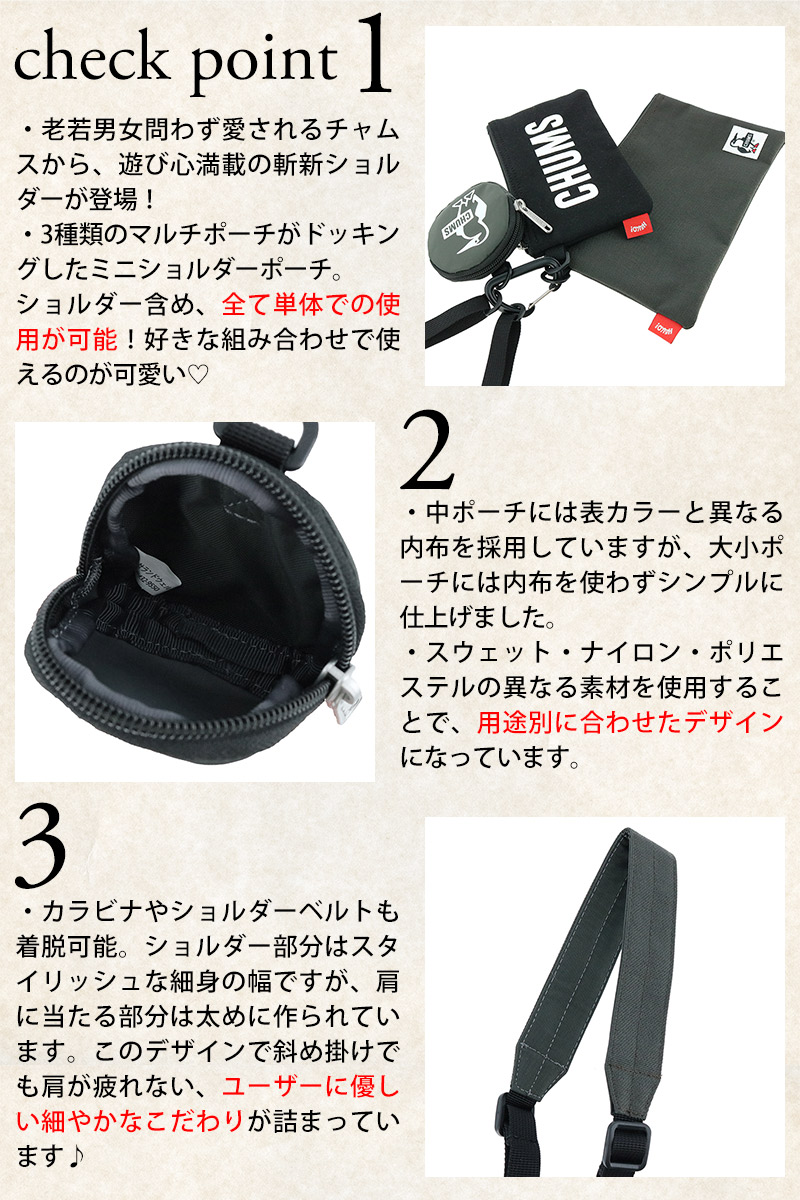 check point 1

・老若男女問わず愛されるチャムスから、遊び心満載の斬新ショルダーが登場！
・3種類のマルチポーチがドッキングしたミニショルダーポーチ。
ショルダー含め、全て単体での使用が可能！好きな組み合わせで使えるのが可愛い♡

CHUMS

CHUMS

2

・中ポーチには表カラーと異なる内布を採用していますが、大小ポーチには内布を使わずシンプルに仕上げました。
・スウェット・ナイロン・ポリエステルの異なる素材を使用することで、用途別に合わせたデザインになっています。

3

・カラビナやショルダーベルトも着脱可能。ショルダー部分はスタイリッシュな細身の幅ですが、肩に当たる部分は太めに作られています。このデザインで斜め掛けでも肩が疲れない、ユーザーに優しい細やかなこだわりが詰まっています♪