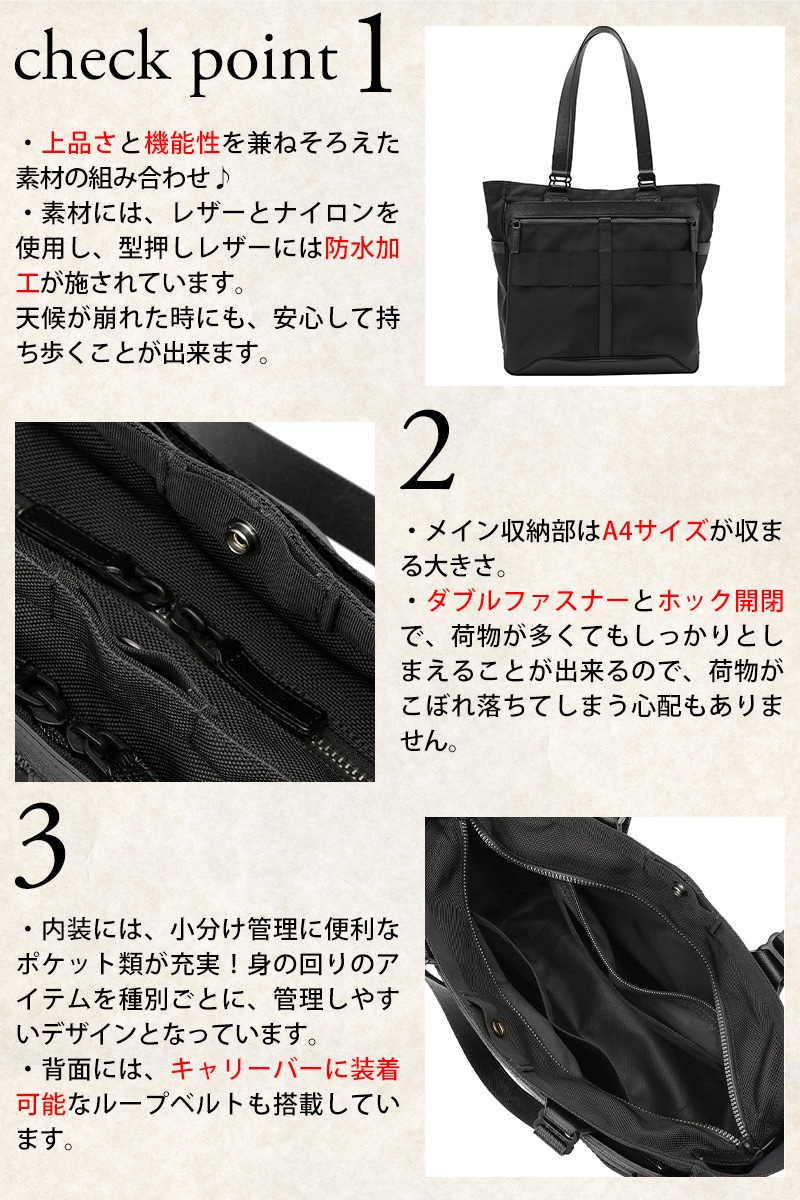 check point 1

・上品さと機能性を兼ねそろえた素材の組み合わせ♪
・素材には、レザーとナイロンを使用し、型押しレザーには防水加工が施されています。
天候が崩れた時にも、安心して持ち歩くことが出来ます。

2

・メイン収納部はA4サイズが収まる大きさ。
・ダブルファスナーとホック開閉で、荷物が多くてもしっかりとしまえることが出来るので、荷物がこぼれ落ちてしまう心配もありません。

3

・内装には、小分け管理に便利なポケット類が充実！身の回りのアイテムを種別ごとに、管理しやすいデザインとなっています。
・背面には、キャリーバーに装着可能なループベルトも搭載しています。