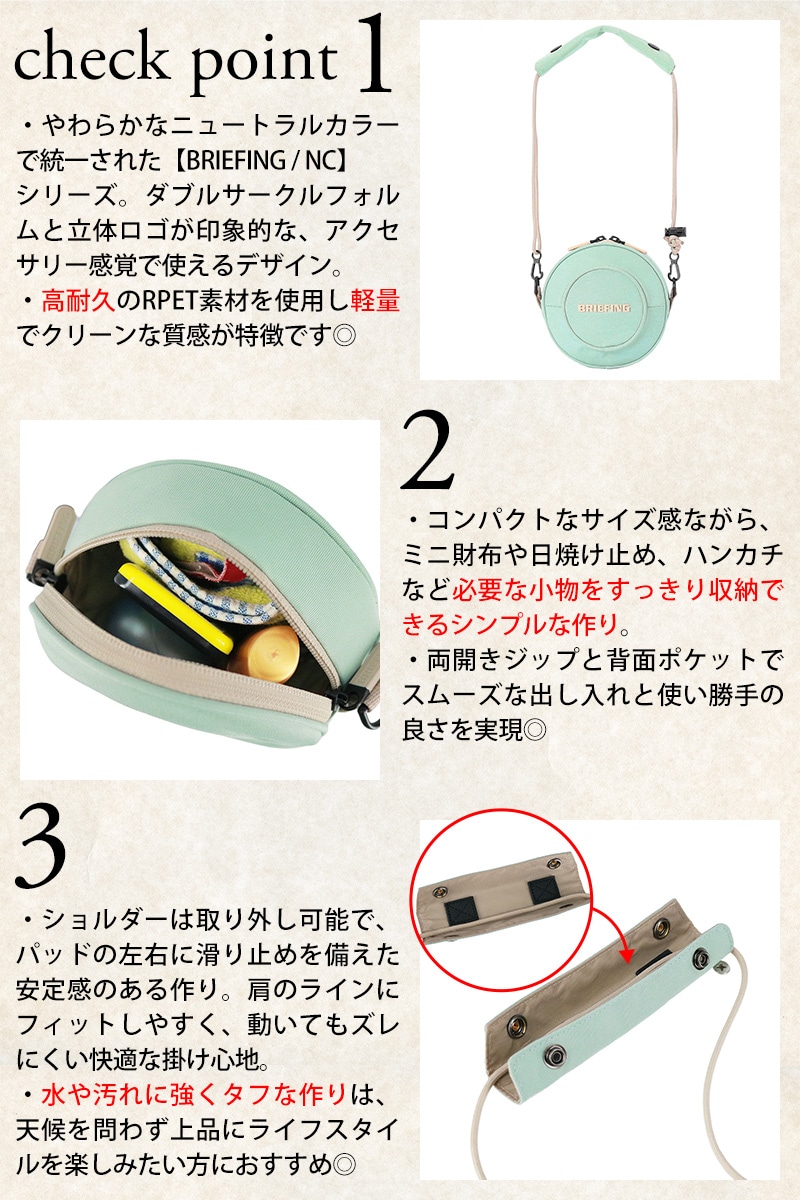 check point 1

・やわらかなニュートラルカラーで統一された【BRIEFING / NC】シリーズ。ダブルサークルフォルムと立体ロゴが印象的な、アクセサリー感覚で使えるデザイン。
・高耐久のRPET素材を使用し軽量でクリーンな質感が特徴です◎

BRIEFING

2

・コンパクトなサイズ感ながら、ミニ財布や日焼け止め、ハンカチなど必要な小物をすっきり収納できるシンプルな作り。
・両開きジップと背面ポケットでスムーズな出し入れと使い勝手の良さを実現◎

3

・ショルダーは取り外し可能で、パッドの左右に滑り止めを備えた安定感のある作り。肩のラインにフィットしやすく、動いてもズレにくい快適な掛け心地。
・水や汚れに強くタフな作りは、天候を問わず上品にライフスタイルを楽しみたい方におすすめ◎