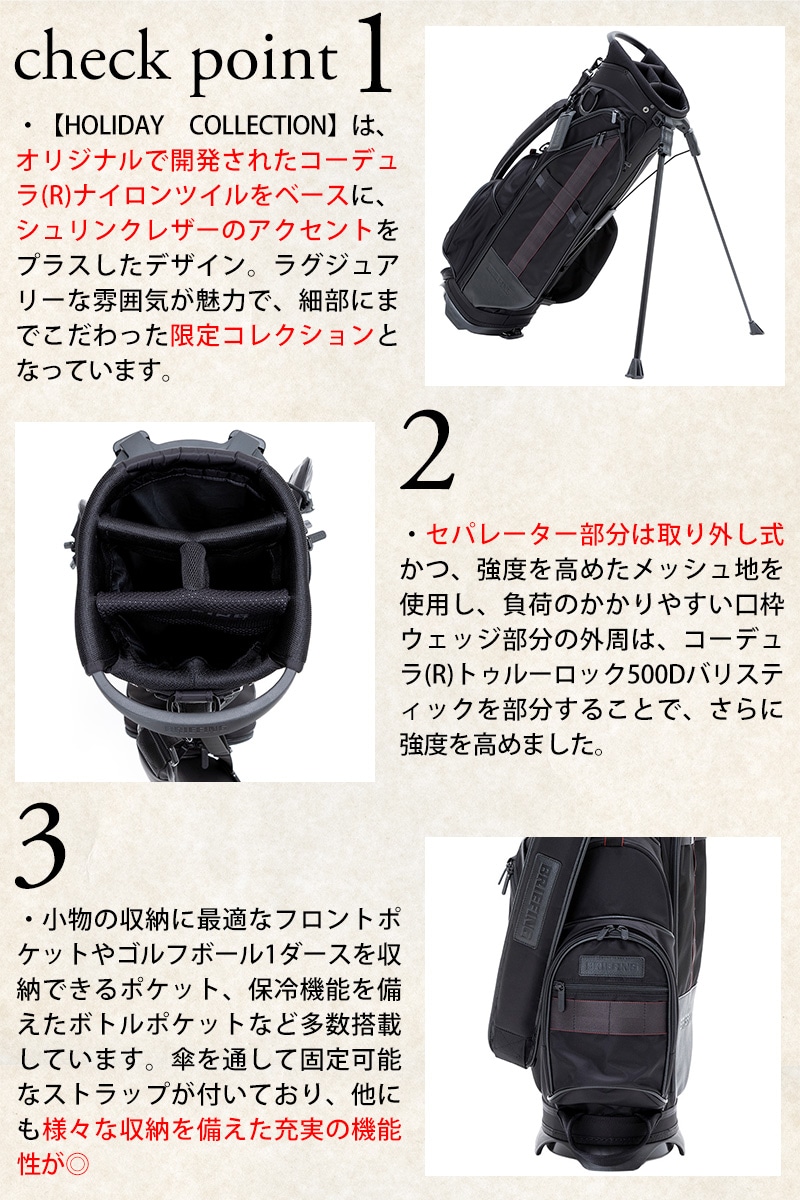 check point 1

・【HOLIDAY　COLLECTION】は、オリジナルで開発されたコーデュラ(R)ナイロンツイルをベースに、シュリンクレザーのアクセントをプラスしたデザイン。ラグジュアリーな雰囲気が魅力で、細部にまでこだわった限定コレクションとなっています。

2

・セパレーター部分は取り外し式かつ、強度を高めたメッシュ地を使用し、負荷のかかりやすい口枠ウェッジ部分の外周は、コーデュラ(R)トゥルーロック500Dバリスティックを部分することで、さらに強度を高めました。

3

・小物の収納に最適なフロントポケットやゴルフボール1ダースを収納できるポケット、保冷機能を備えたボトルポケットなど多数搭載しています。傘を通して固定可能なストラップが付いており、他にも様々な収納を備えた充実の機能性が◎

BRIEFING

BRIEFING