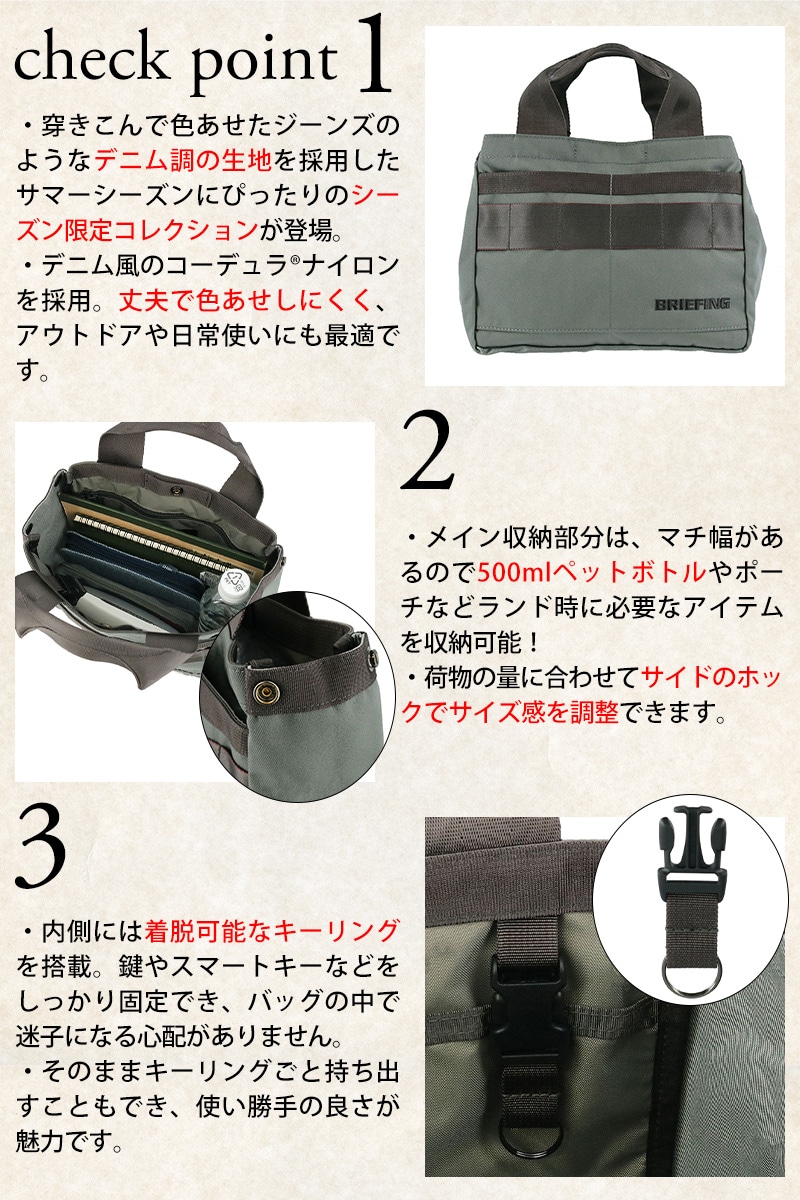 check point 1

・穿きこんで色あせたジーンズのようなデニム調の生地を採用したサマーシーズンにぴったりのシーズン限定コレクションが登場。
・デニム風のコーデュラ®ナイロンを採用。丈夫で色あせしにくく、アウトドアや日常使いにも最適です。

BRIEFING

2

・メイン収納部分は、マチ幅があるので500mlペットボトルやポーチなどランド時に必要なアイテムを収納可能！
・荷物の量に合わせてサイドのホックでサイズ感を調整できます。

3

・内側には着脱可能なキーリングを搭載。鍵やスマートキーなどをしっかり固定でき、バッグの中で迷子になる心配がありません。
・そのままキーリングごと持ち出すこともでき、使い勝手の良さが魅力です。