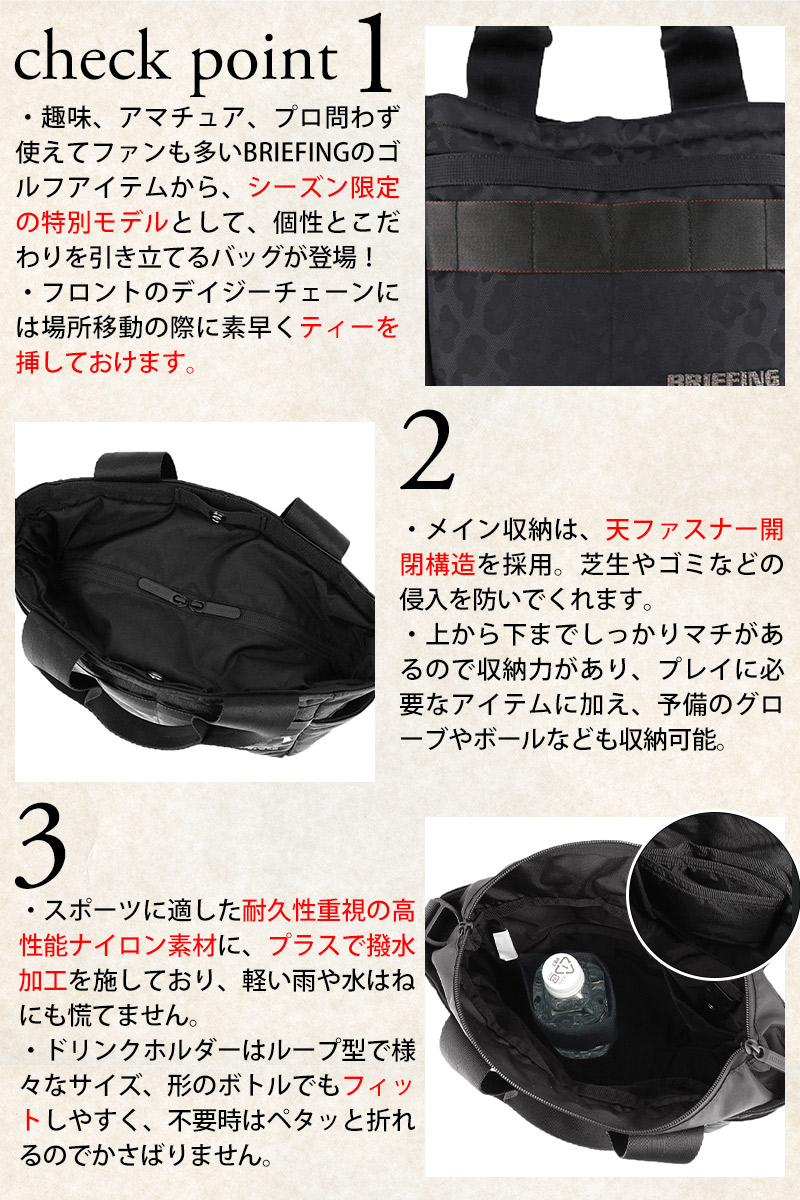 check point 1

・趣味、アマチュア、プロ問わず使えてファンも多いBRIEFINGのゴルフアイテムから、シーズン限定の特別モデルとして、個性とこだわりを引き立てるバッグが登場！
・フロントのデイジーチェーンには場所移動の際に素早くティーを挿しておけます。

BRIEFING

2

・メイン収納は、天ファスナー開閉構造を採用。芝生やゴミなどの侵入を防いでくれます。
・上から下までしっかりマチがあるので収納力があり、プレイに必要なアイテムに加え、予備のグローブやボールなども収納可能。

3

・スポーツに適した耐久性重視の高性能ナイロン素材に、プラスで撥水加工を施しており、軽い雨や水はねにも慌てません。
・ドリンクホルダーはループ型で様々なサイズ、形のボトルでもフィットしやすく、不要時はペタッと折れるのでかさばりません。