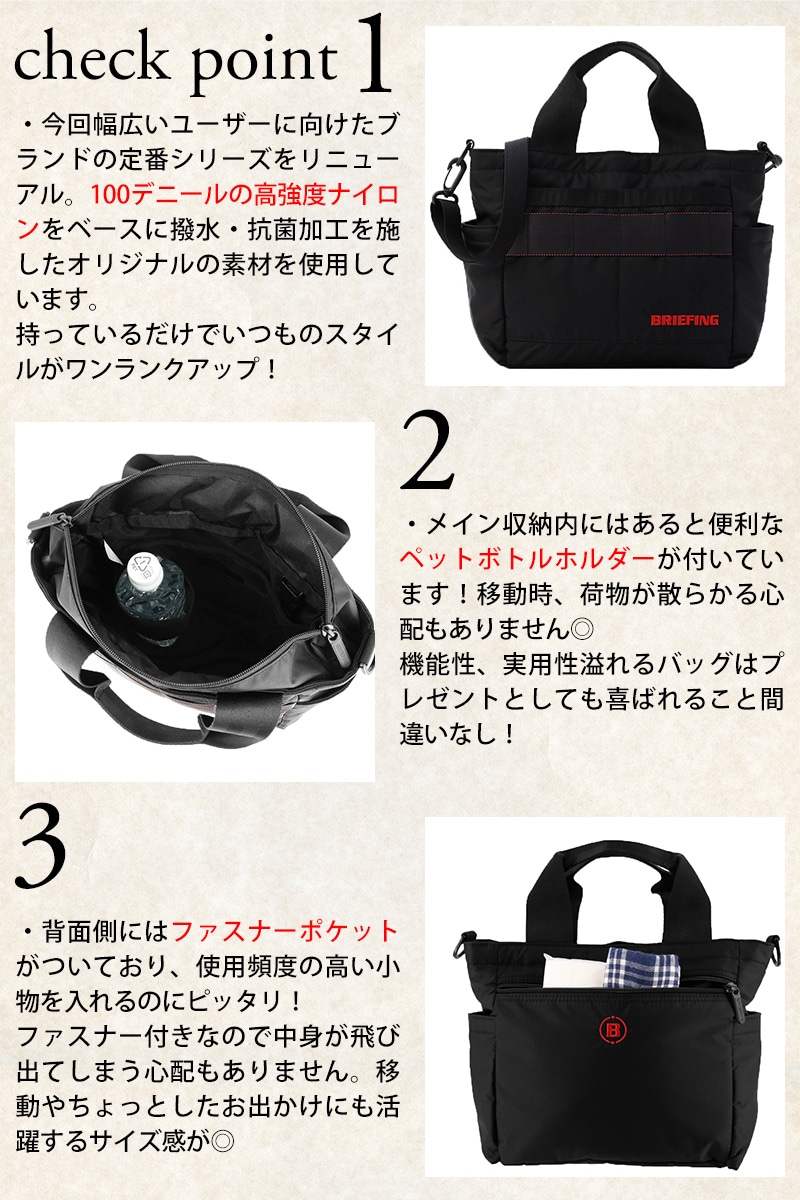 check point 1

・今回幅広いユーザーに向けたブランドの定番シリーズをリニューアル。100デニールの高強度ナイロンをベースに撥水・抗菌加工を施したオリジナルの素材を使用しています。
持っているだけでいつものスタイルがワンランクアップ！

BRIEFING

2

・メイン収納内にはあると便利なペットボトルホルダーが付いています！移動時、荷物が散らかる心配もありません◎
機能性、実用性溢れるバッグはプレゼントとしても喜ばれること間違いなし！

3

・背面側にはファスナーポケットがついており、使用頻度の高い小物を入れるのにピッタリ！
ファスナー付きなので中身が飛び出てしまう心配もありません。移動やちょっとしたお出かけにも活躍するサイズ感が◎

B