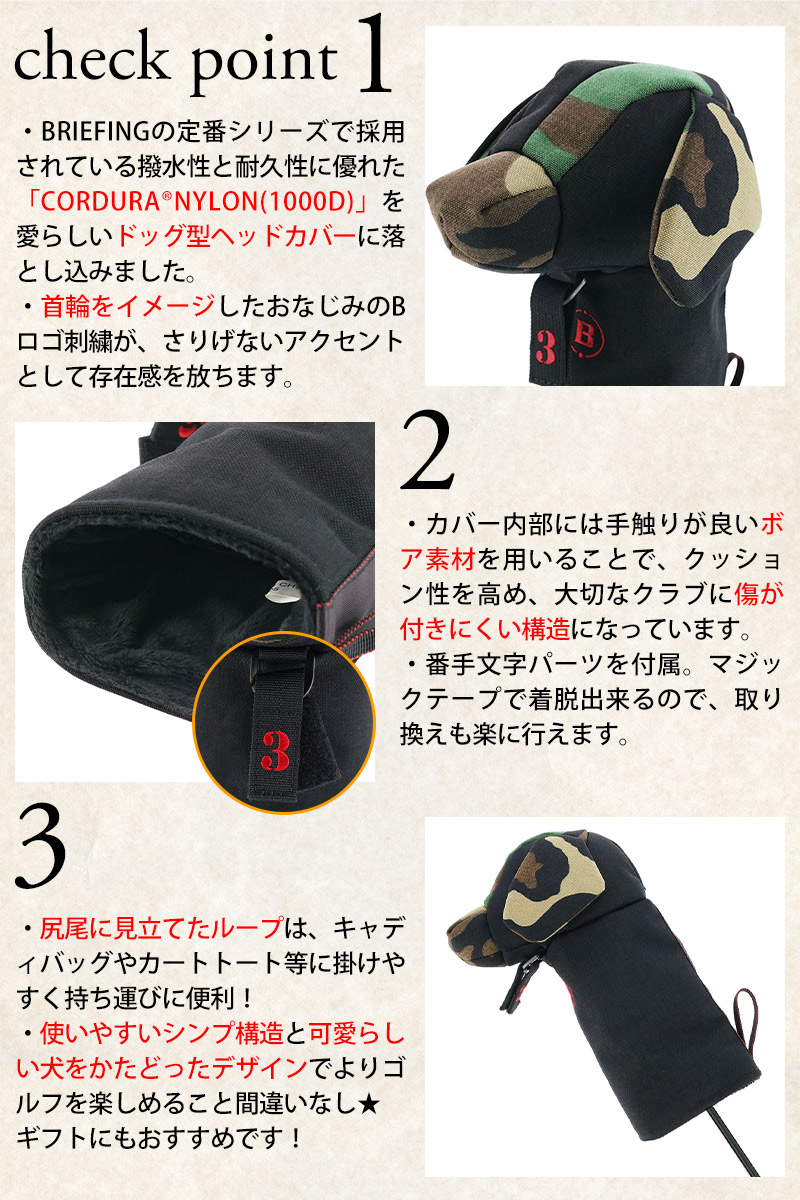 check point 1

・BRIEFINGの定番シリーズで採用されている撥水性と耐久性に優れた「CORDURA®NYLON(1000D)」を愛らしいドッグ型ヘッドカバーに落とし込みました。
・首輪をイメージしたおなじみのBロゴ刺繍が、さりげないアクセントとして存在感を放ちます。

3 B

2

・カバー内部には手触りが良いボア素材を用いることで、クッション性を高め、大切なクラブに傷が付きにくい構造になっています。
・番手文字パーツを付属。マジックテープで着脱出来るので、取り換えも楽に行えます。

3

3

・尻尾に見立てたループは、キャディバッグやカートトート等に掛けやすく持ち運びに便利！
・使いやすいシンプ構造と可愛らしい犬をかたどったデザインでよりゴルフを楽しめること間違いなし★ギフトにもおすすめです！