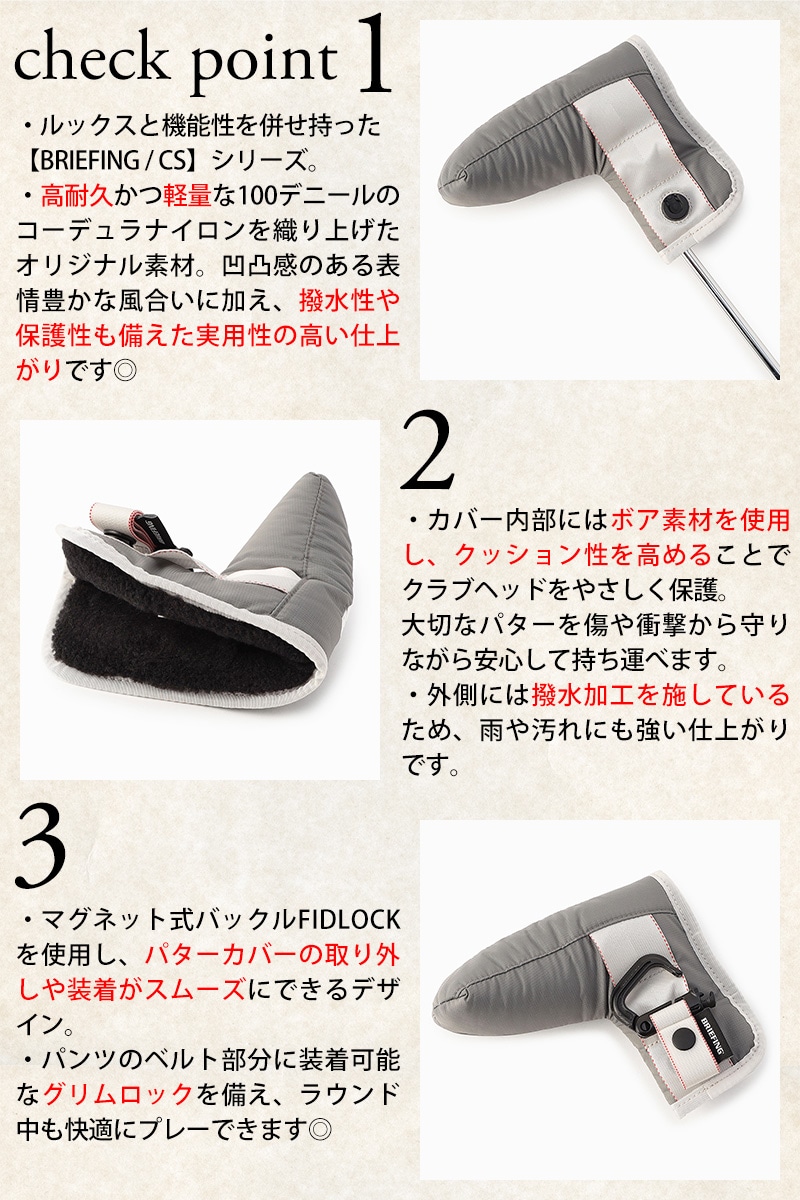 check point 1

・ルックスと機能性を併せ持った【BRIEFING / CS】シリーズ。
・高耐久かつ軽量な100デニールのコーデュラナイロンを織り上げたオリジナル素材。凹凸感のある表情豊かな風合いに加え、撥水性や保護性も備えた実用性の高い仕上がりです◎

2

・カバー内部にはボア素材を使用し、クッション性を高めることでクラブヘッドをやさしく保護。
大切なパターを傷や衝撃から守りながら安心して持ち運べます。
・外側には撥水加工を施しているため、雨や汚れにも強い仕上がりです。

BRIEFING

3

・マグネット式バックルFIDLOCKを使用し、パターカバーの取り外しや装着がスムーズにできるデザイン。
・パンツのベルト部分に装着可能なグリムロックを備え、ラウンド中も快適にプレーできます◎

BRIEFING