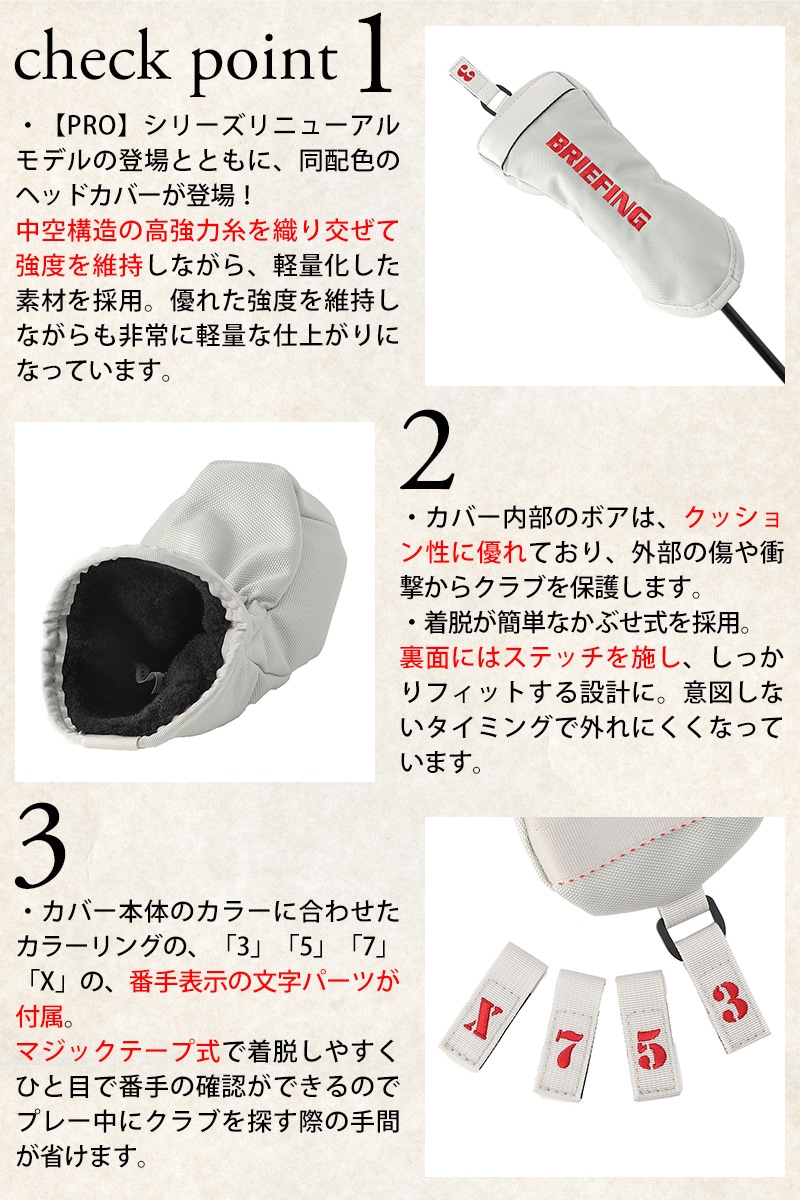 check point 1

・【PRO】シリーズリニューアルモデルの登場とともに、同配色のヘッドカバーが登場！
中空構造の高強力糸を織り交ぜて強度を維持しながら、軽量化した素材を採用。優れた強度を維持しながらも非常に軽量な仕上がりになっています。

3
BRIEFING

2

・カバー内部のボアは、クッション性に優れており、外部の傷や衝撃からクラブを保護します。
・着脱が簡単なかぶせ式を採用。
裏面にはステッチを施し、しっかりフィットする設計に。意図しないタイミングで外れにくくなっています。

3

・カバー本体のカラーに合わせたカラーリングの、「3」「5」「7」「X」の、番手表示の文字パーツが付属。
マジックテープ式で着脱しやすくひと目で番手の確認ができるのでプレー中にクラブを探す際の手間が省けます。

X 7 5 3